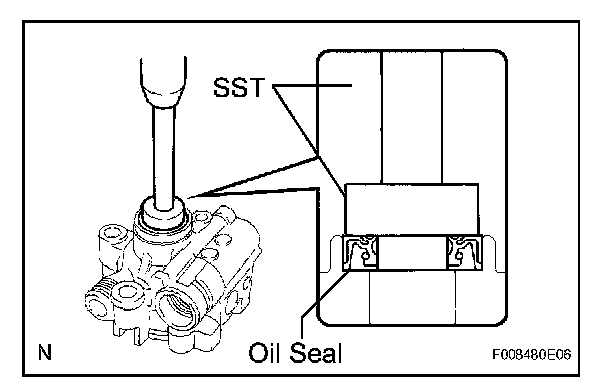 SST

N

Oil Seal

F008480E06