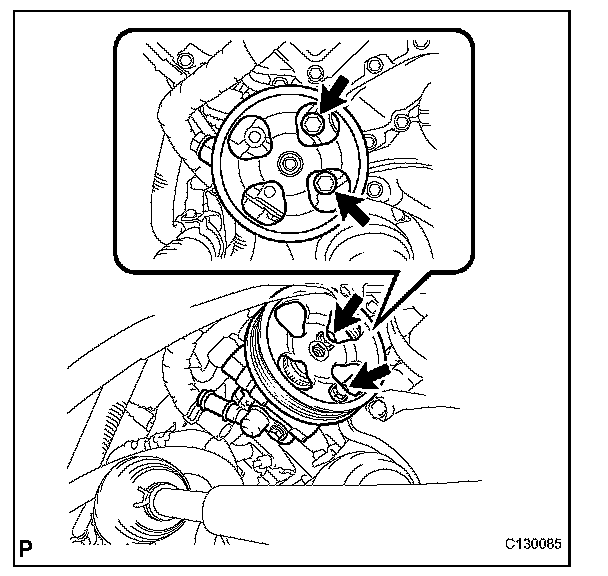 P

C130085