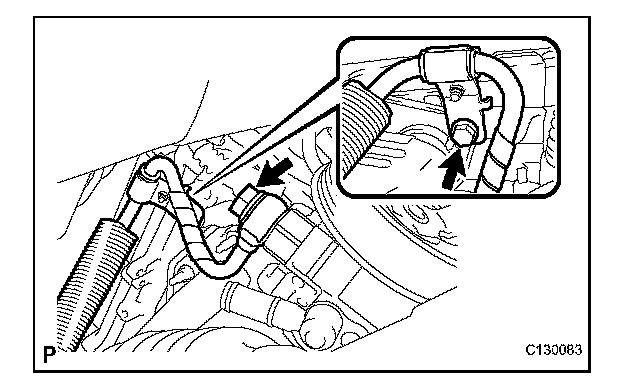 P

C130083