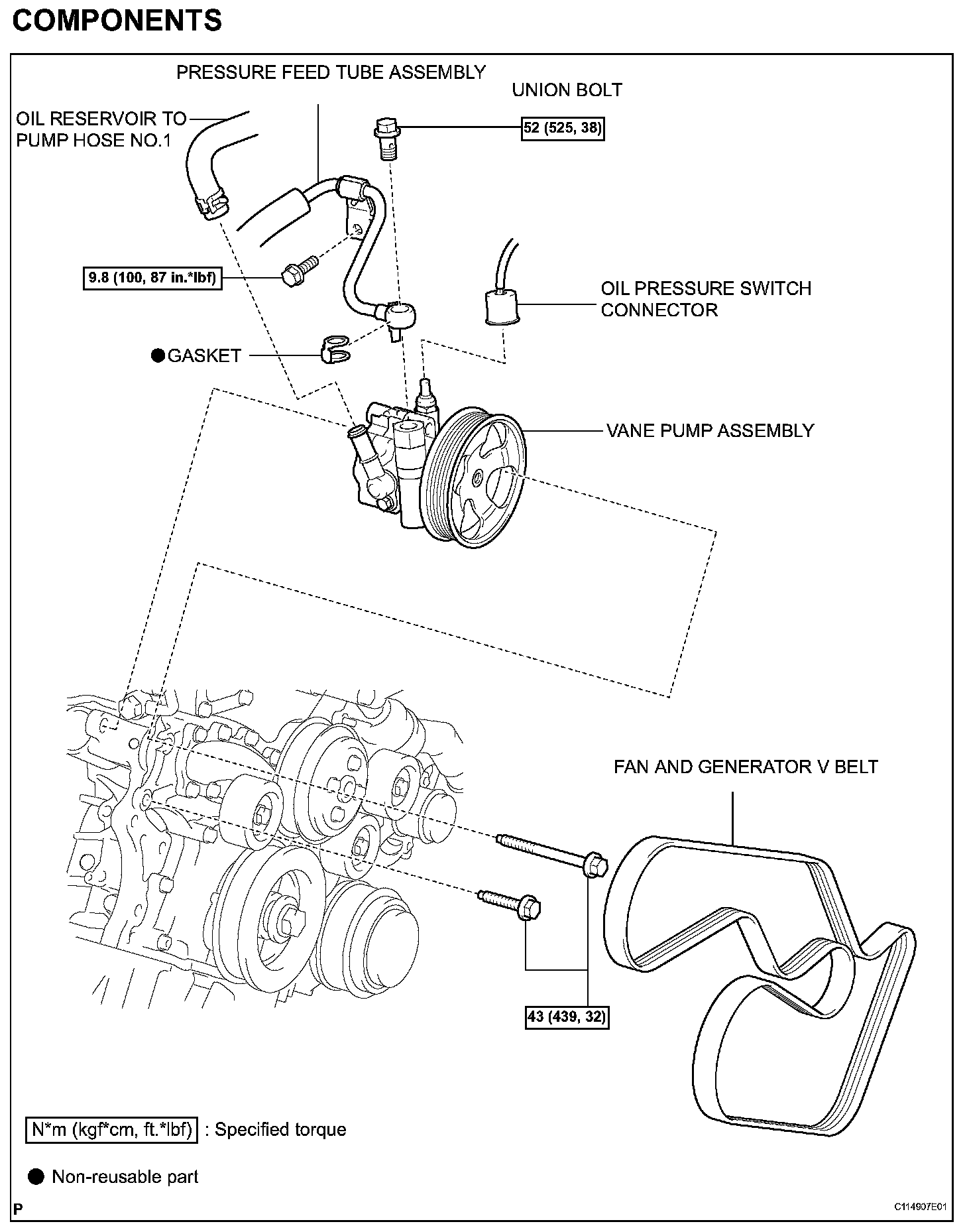 COMPONENTS

PRESSURE FEED TUBE ASSEMBLY

UNION BOLT

OIL RESERVOIR TO PUMP HOSE NO.1

52 (525, 38)

9.8 (100, 87 in.*lbf)

OIL PRESSURE SWITCH CONNECTOR

● GASKET

VANE PUMP ASSEMBLY

FAN AND GENERATOR V BELT

43 (439, 32)

N*m (kgf*cm, ft.*lbf) : Specified torque

● Non-reusable part

P

C114907E01