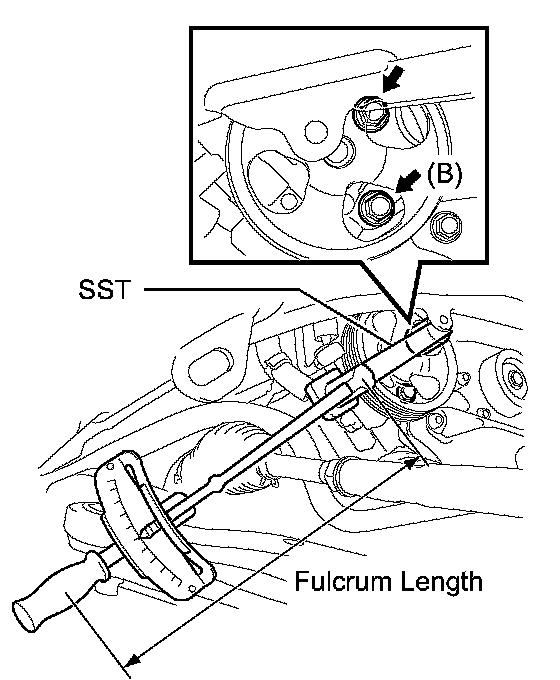 (B)

SST

Fulcrum Length