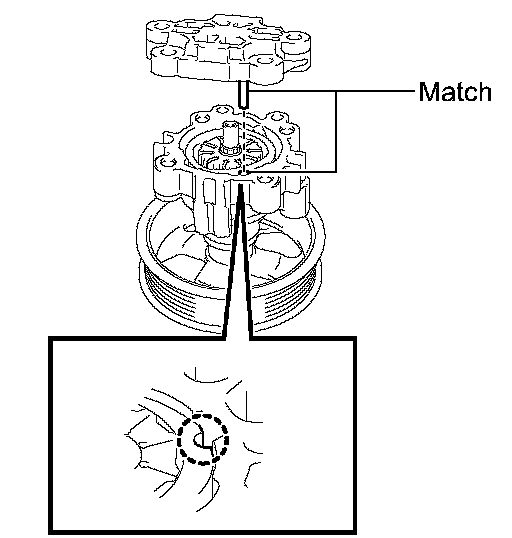 Match