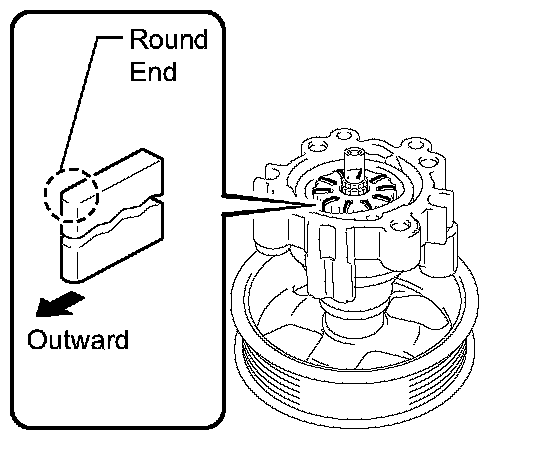 Round End

Outward