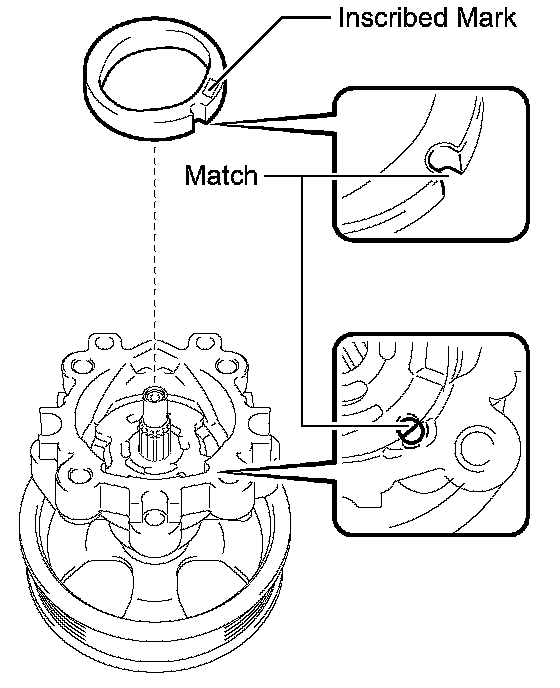 Inscribed Mark

Match