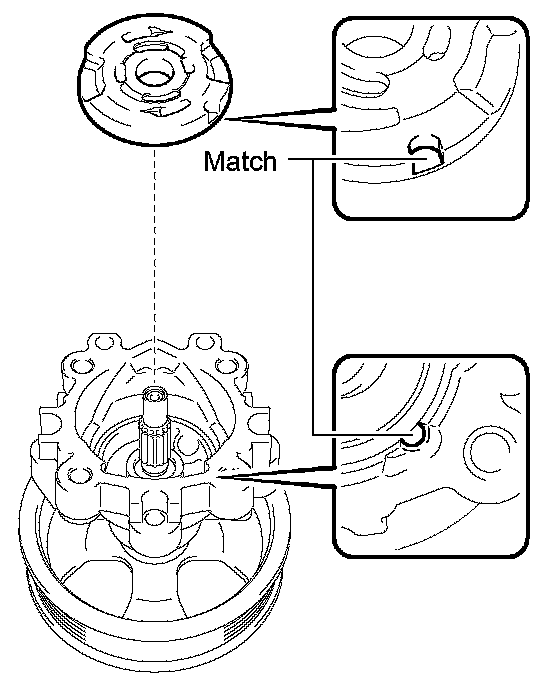 Match