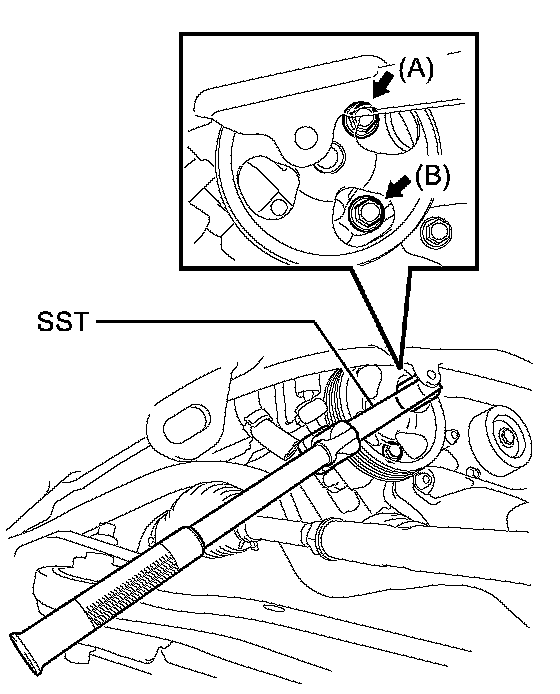 (A)
(B)
SST