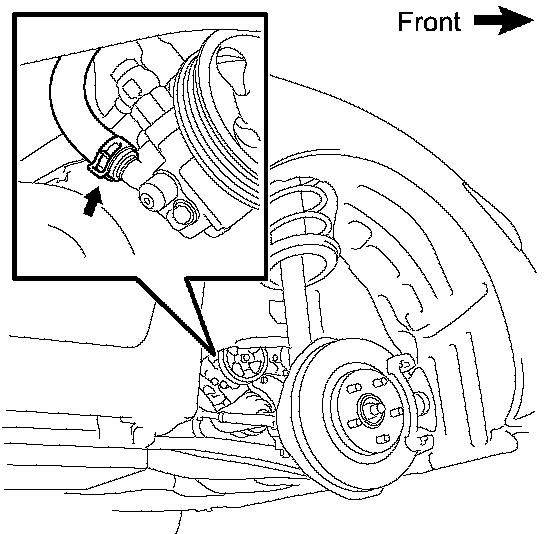 Front