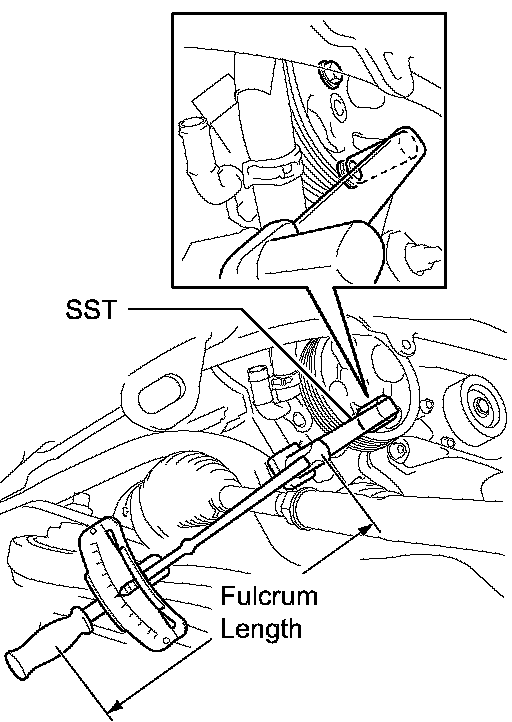 SST

Fulcrum
Length