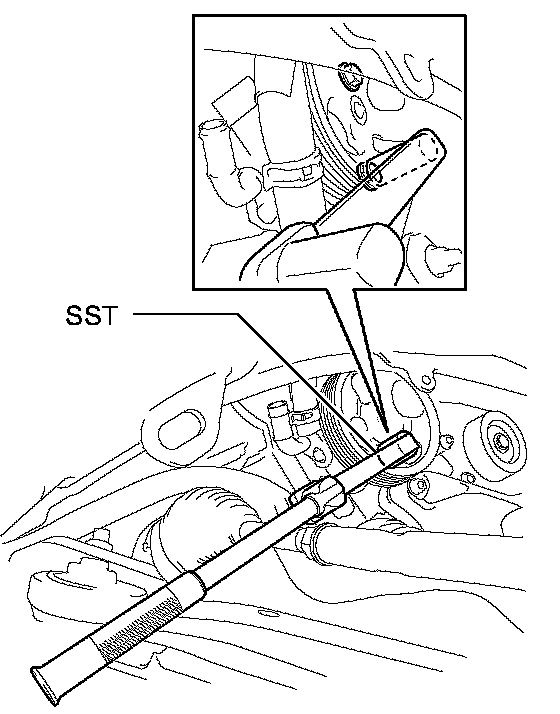 SST