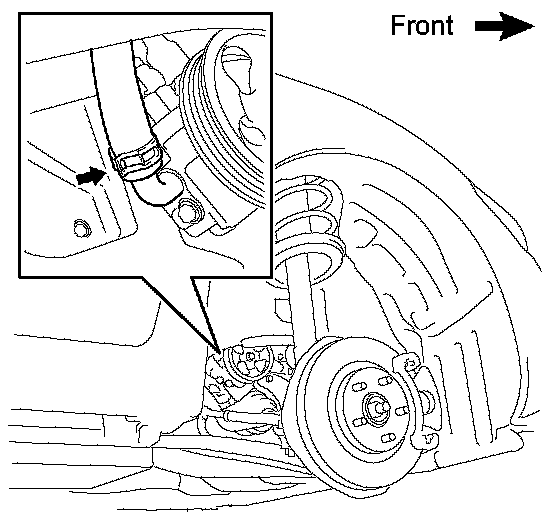 Front