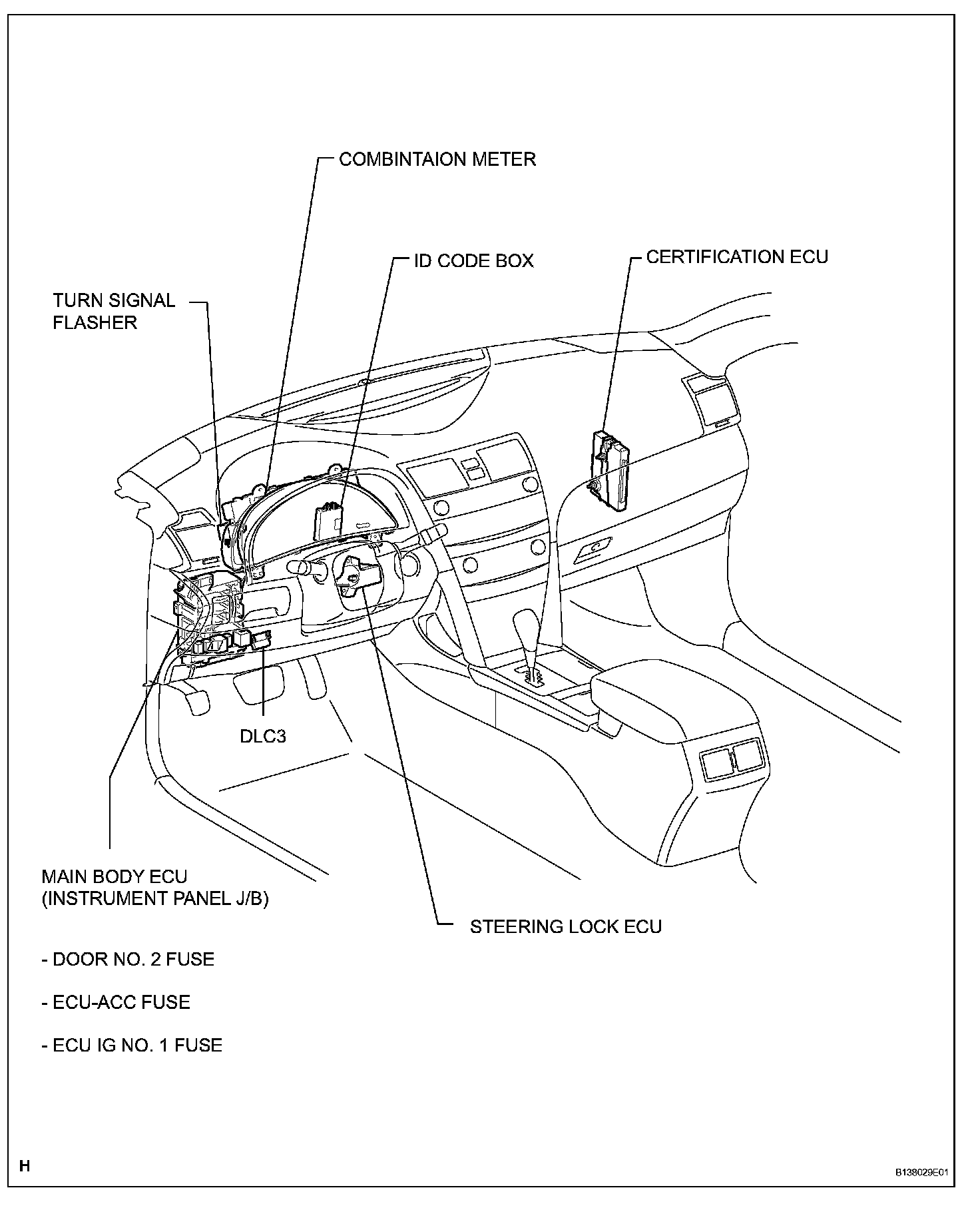 COMBINTAION METER

ID CODE BOX

CERTIFICATION ECU

TURN SIGNAL FLASHER

DLC3

MAIN BODY ECU
(INSTRUMENT PANEL J/B)

STEERING LOCK ECU

- DOOR NO. 2 FUSE

- ECU-ACC FUSE

- ECU IG NO. 1 FUSE

H

B138029E01