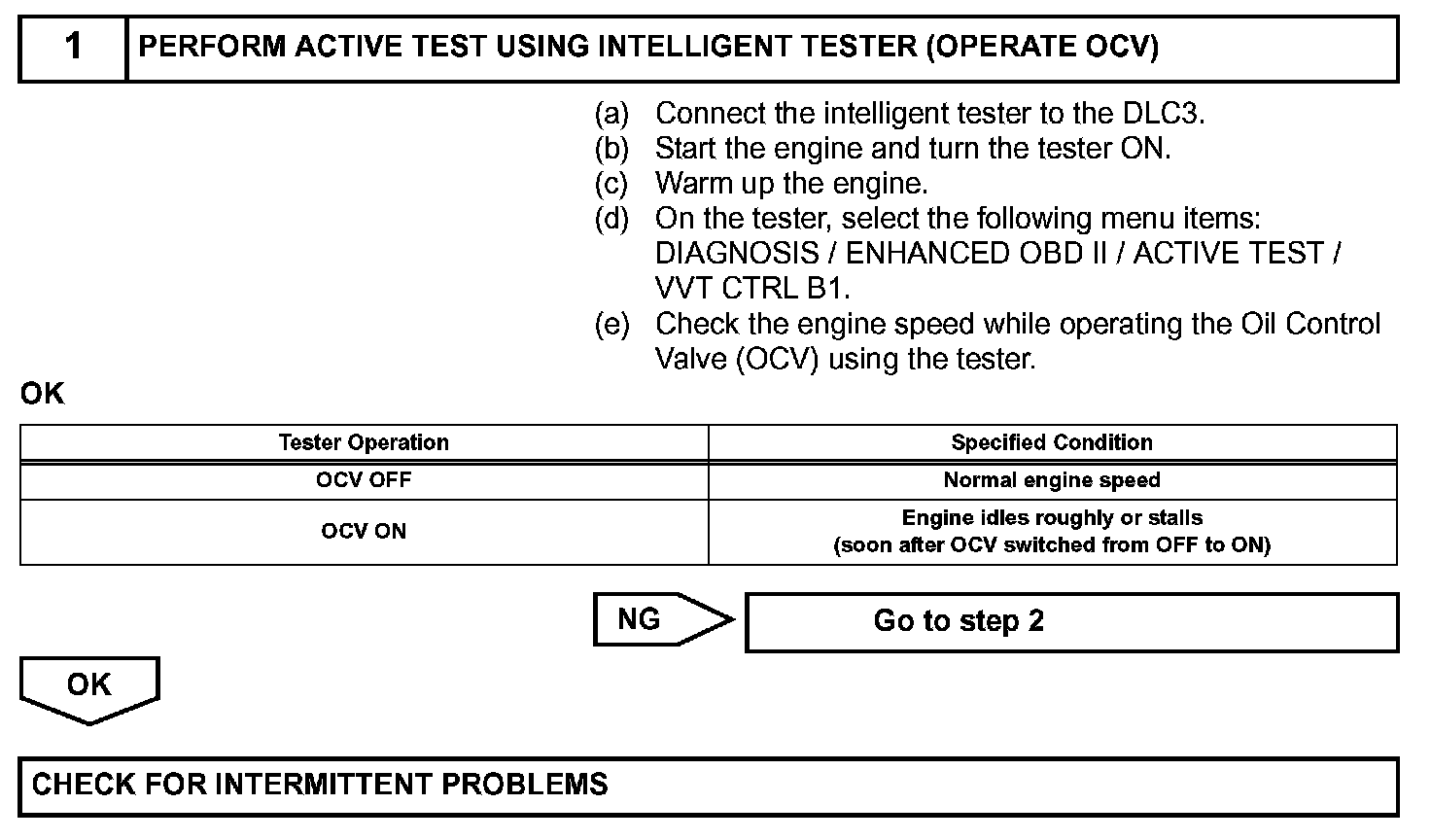 1 PERFORM ACTIVE TEST USING INTELLIGENT TESTER (OPERATE OCV)

(a) Connect the intelligent tester to the DLC3.
(b) Start the engine and turn the tester ON.
(c) Warm up the engine.
(d) On the tester, select the following menu items: DIAGNOSIS / ENHANCED OBD II / ACTIVE TEST / VVT CTRL B1.
(e) Check the engine speed while operating the Oil Control Valve (OCV) using the tester.

OK

| Tester Operation | Specified Condition |
|---|---|
| OCV OFF | Normal engine speed |
| OCV ON | Engine idles roughly or stalls (soon after OCV switched from OFF to ON) |

NG

Go to step 2

OK

CHECK FOR INTERMITTENT PROBLEMS