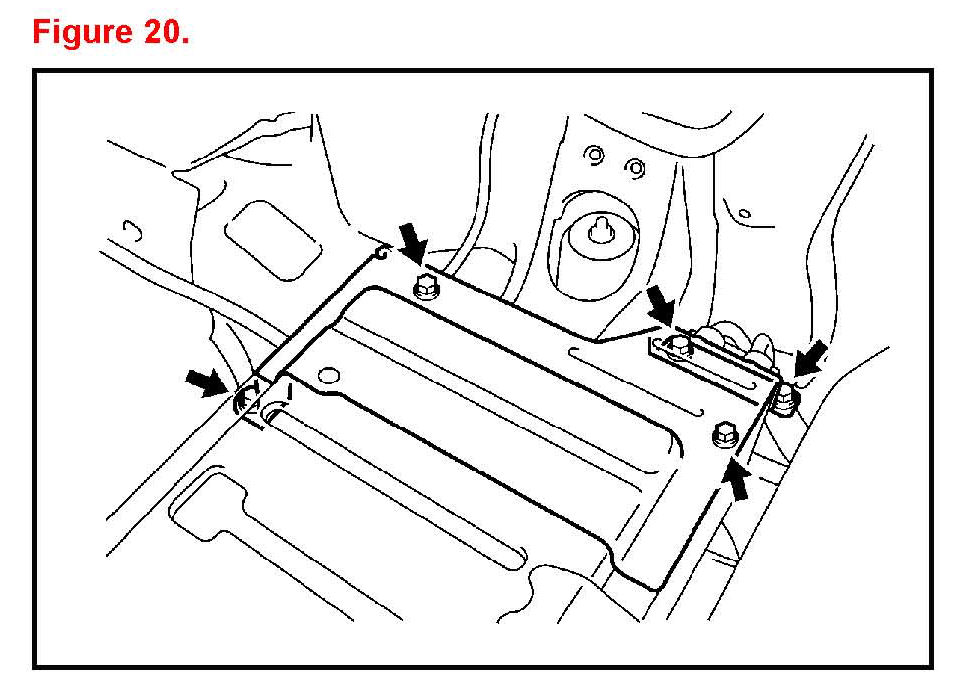 Figure 20.