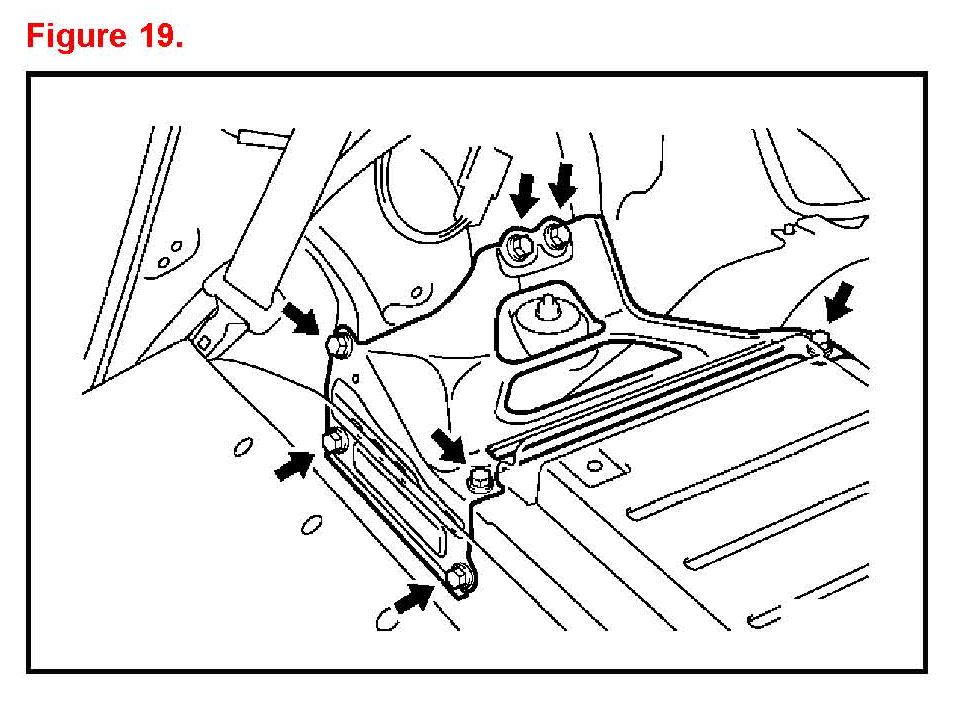 Figure 19.