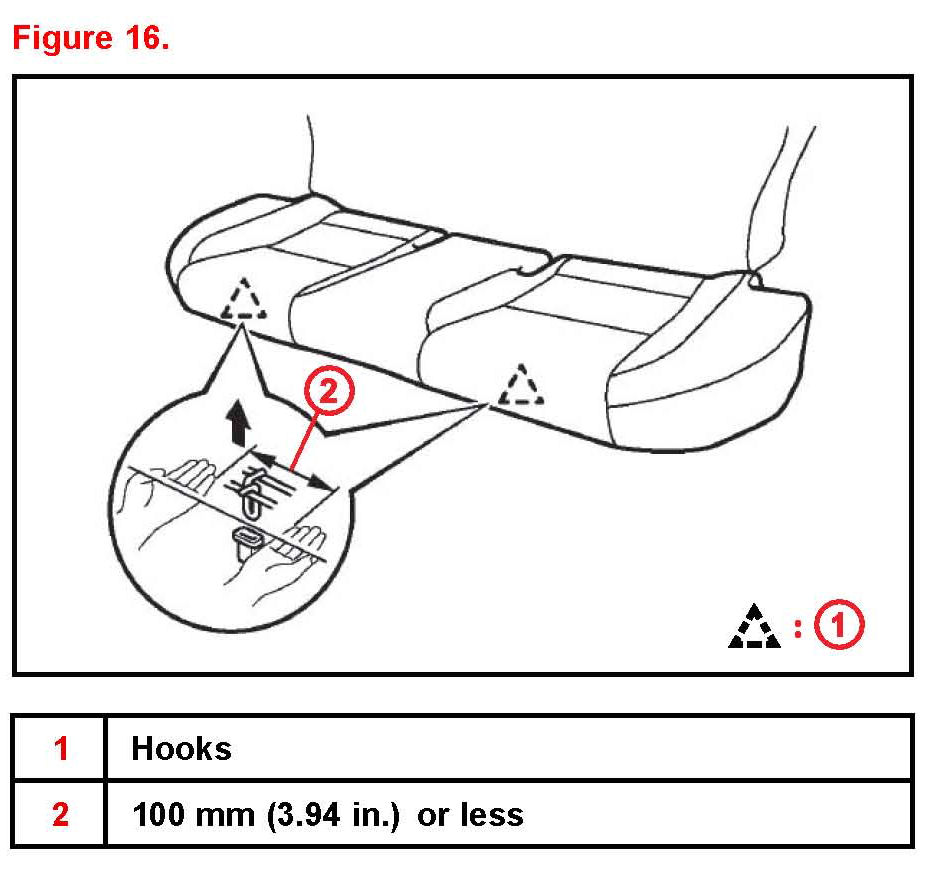 Figure 16.

2

: 1

| 1 | Hooks |
|---|---|
| 2 | 100 mm (3.94 in.) or less |