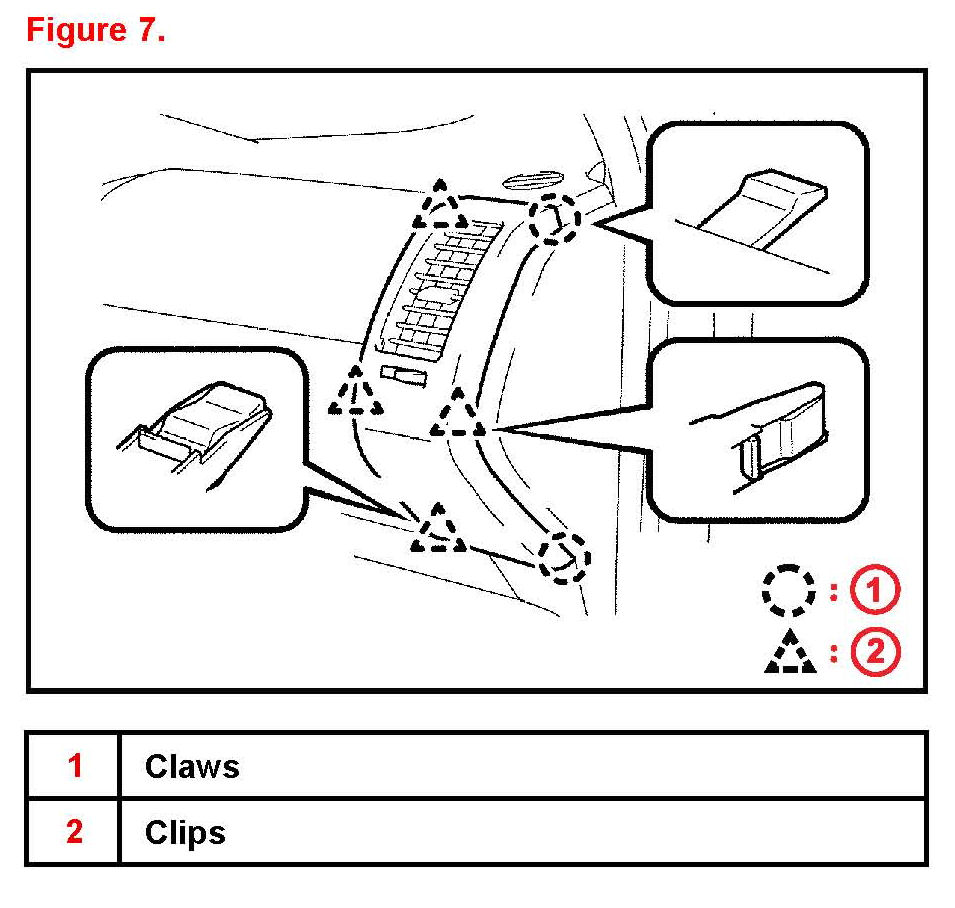 Figure 7.

: 1
: 2

| 1 | Claws |
|---|---|
| 2 | Clips |