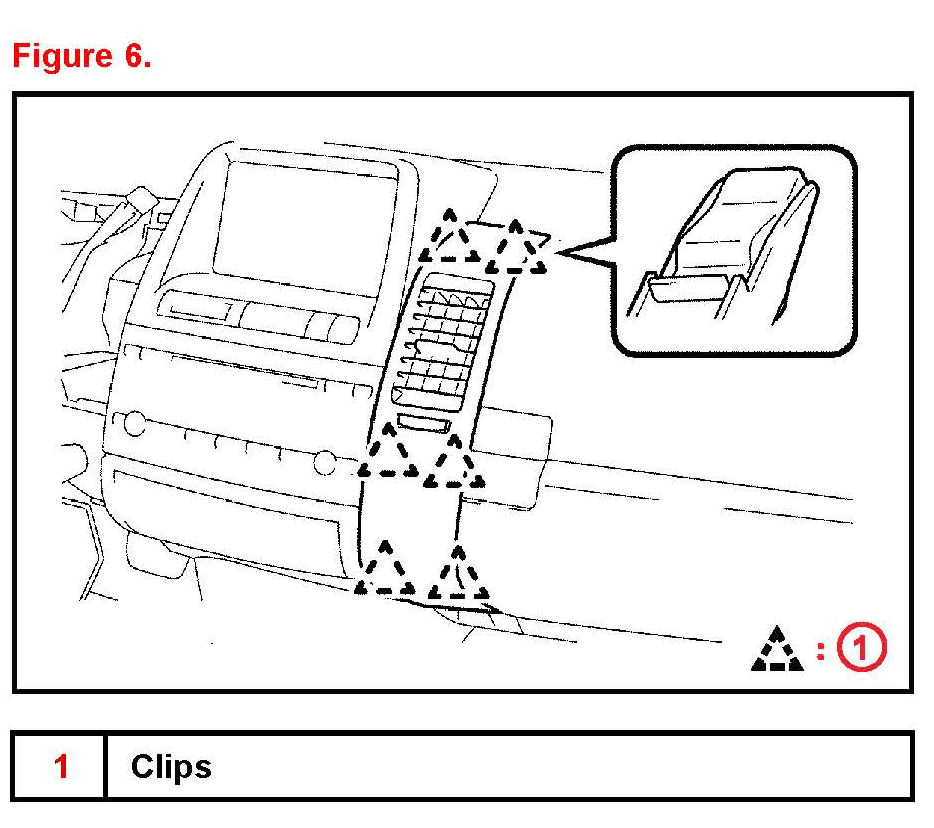 Figure 6.

: 1

| 1 | Clips |
|---|---|