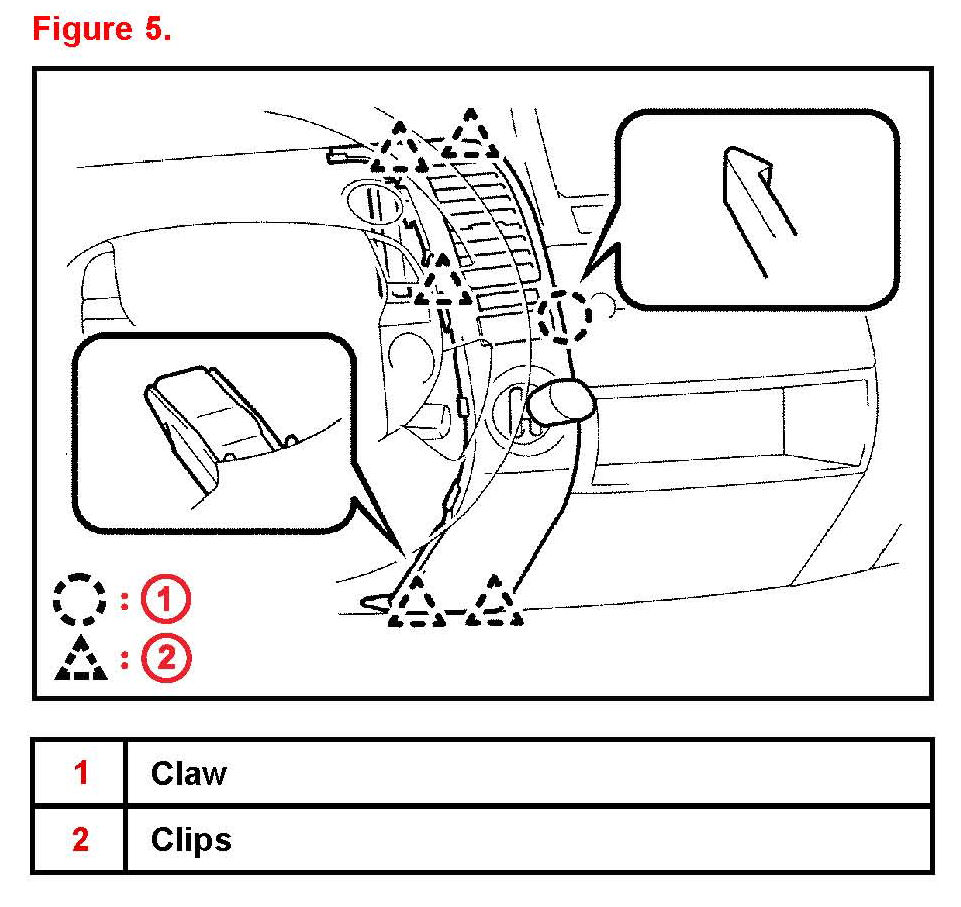 Figure 5.

: 1
: 2

| 1 | Claw |
|---|---|
| 2 | Clips |