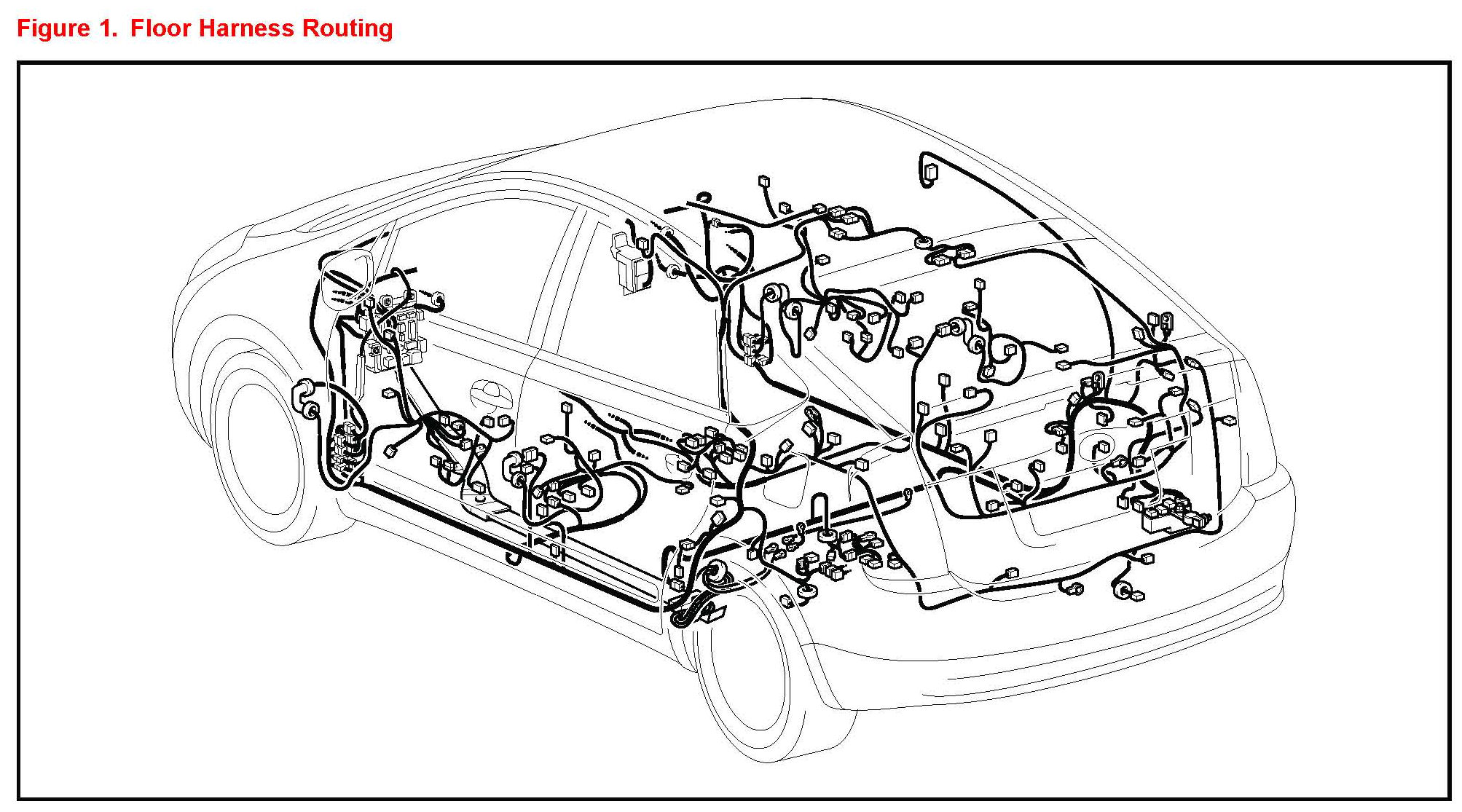 Figure 1. Floor Harness Routing