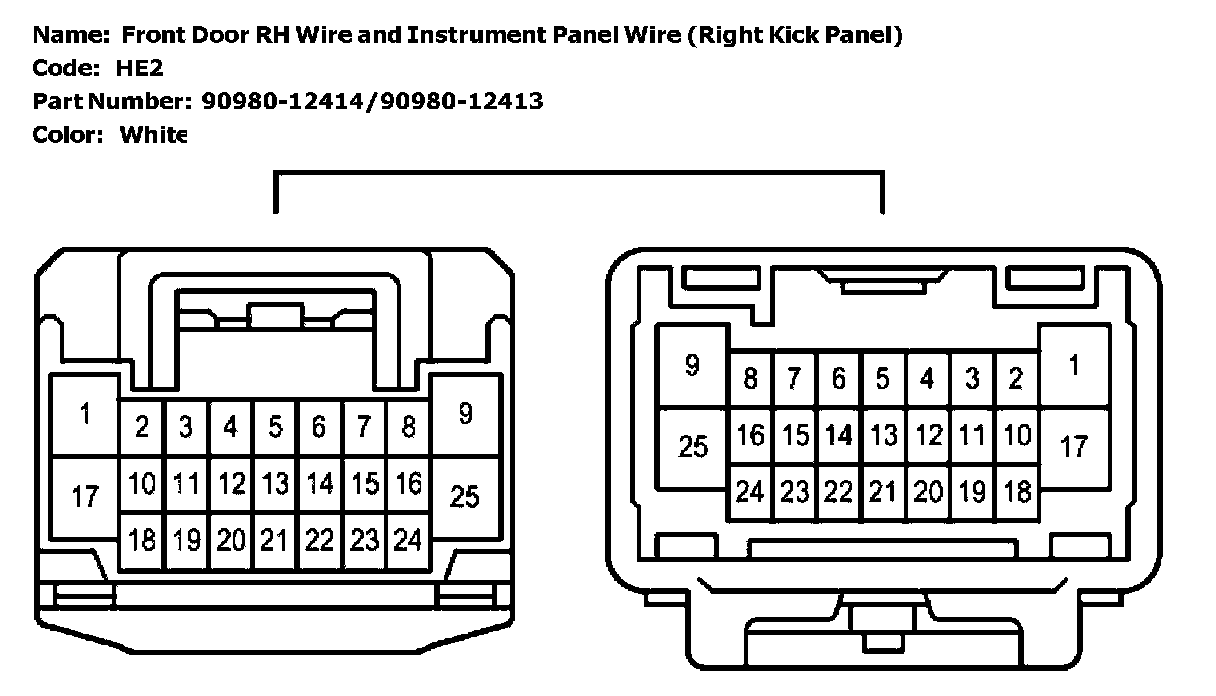 Name: Front Door RH Wire and Instrument Panel Wire (Right Kick Panel)
Code: HE2
Part Number: 90980-12414/90980-12413
Color: White

1
2 3 4 5 6 7 8
9
17
10 11 12 13 14 15 16
25
18 19 20 21 22 23 24

9
8 7 6 5 4 3 2
1
25
16 15 14 13 12 11 10
17
24 23 22 21 20 19 18