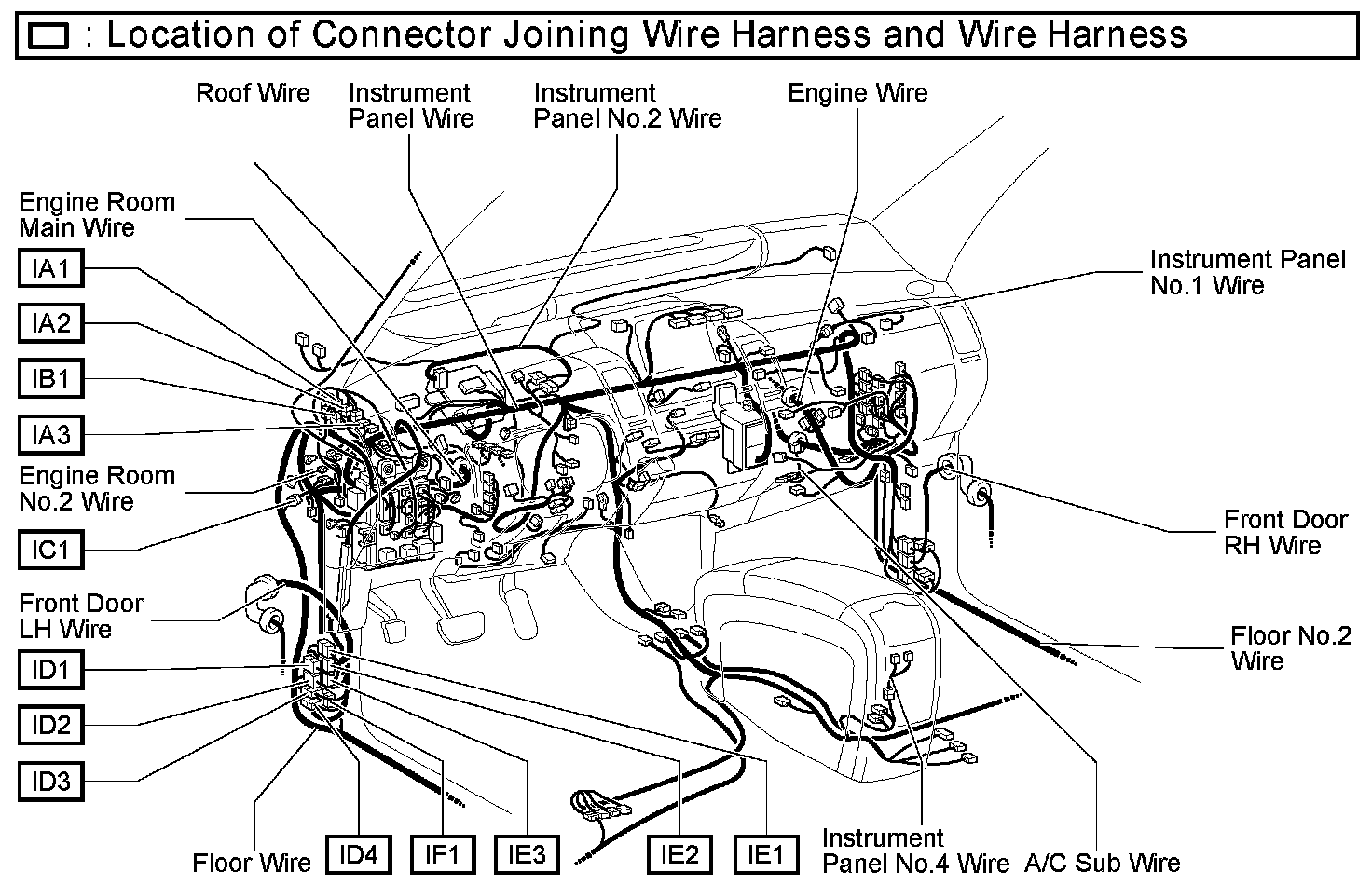 : Location of Connector Joining Wire Harness and Wire Harness

Roof Wire

Instrument Panel Wire

Instrument Panel No.2 Wire

Engine Wire

Engine Room Main Wire

IA1

IA2

IB1

IA3

Engine Room No.2 Wire

IC1

Front Door LH Wire

ID1

ID2

ID3

Instrument Panel No.1 Wire

Front Door RH Wire

Floor No.2 Wire

Floor Wire

ID4

IF1

IE3

IE2

IE1

Instrument Panel No.4 Wire

A/C Sub Wire