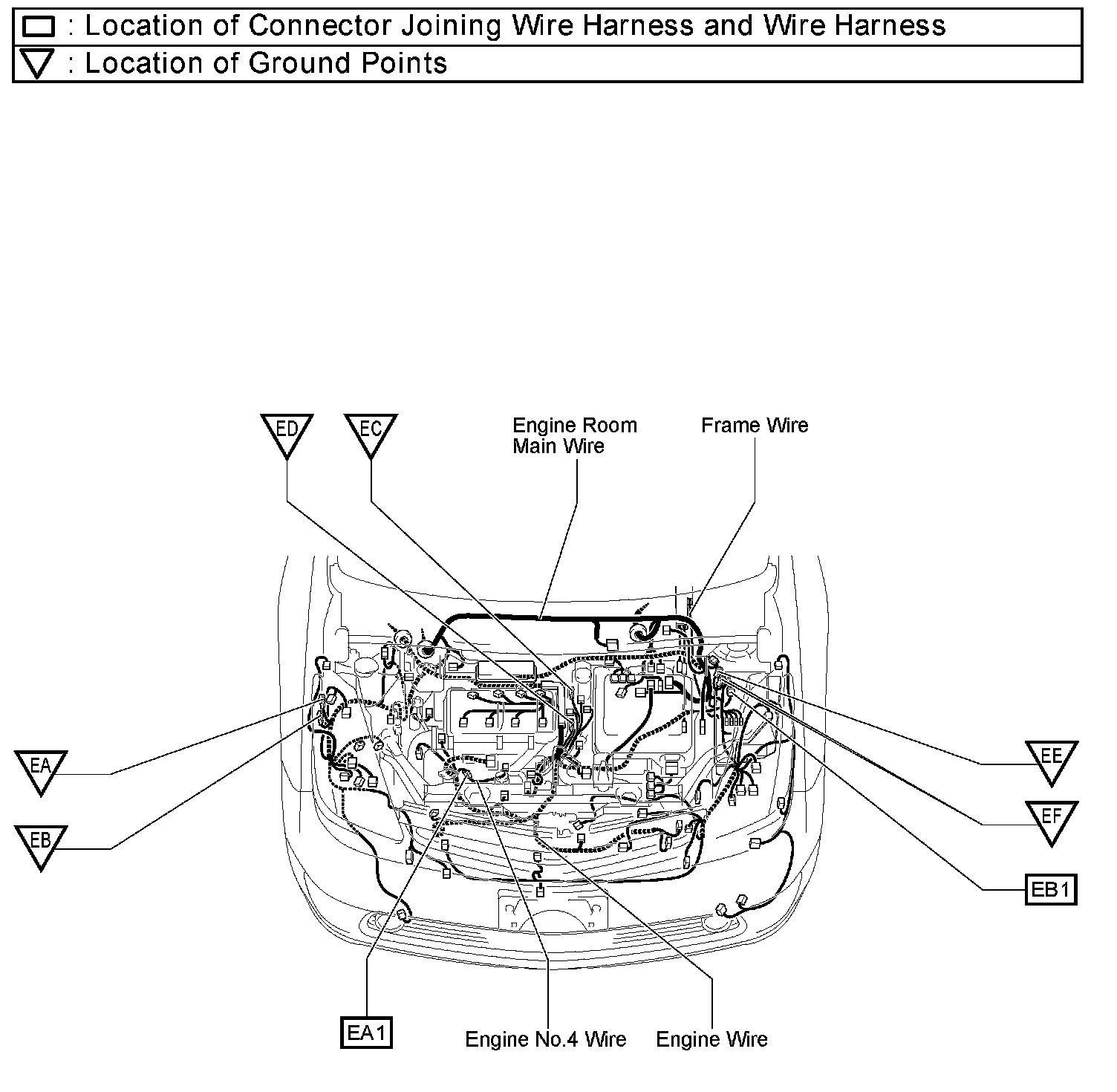 : Location of Connector Joining Wire Harness and Wire Harness
: Location of Ground Points

ED
EC
Engine Room Main Wire
Frame Wire
EA
EB
EE
EF
EB1
EA1
Engine No.4 Wire
Engine Wire