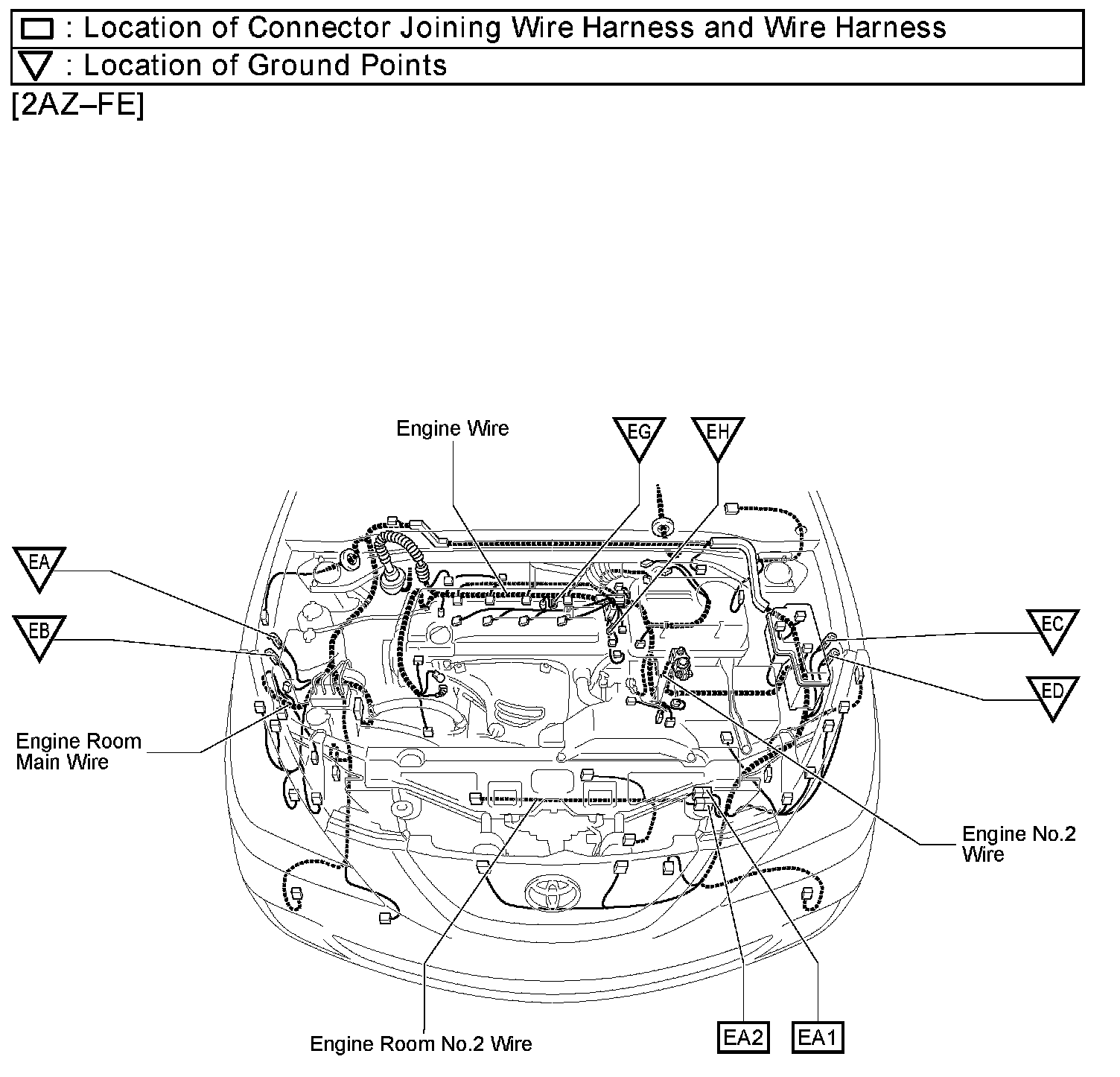 : Location of Connector Joining Wire Harness and Wire Harness
: Location of Ground Points
[2AZ–FE]

Engine Wire
EG
EH
EA
EB
EC
ED
Engine Room Main Wire
Engine No.2 Wire
Engine Room No.2 Wire
EA2
EA1