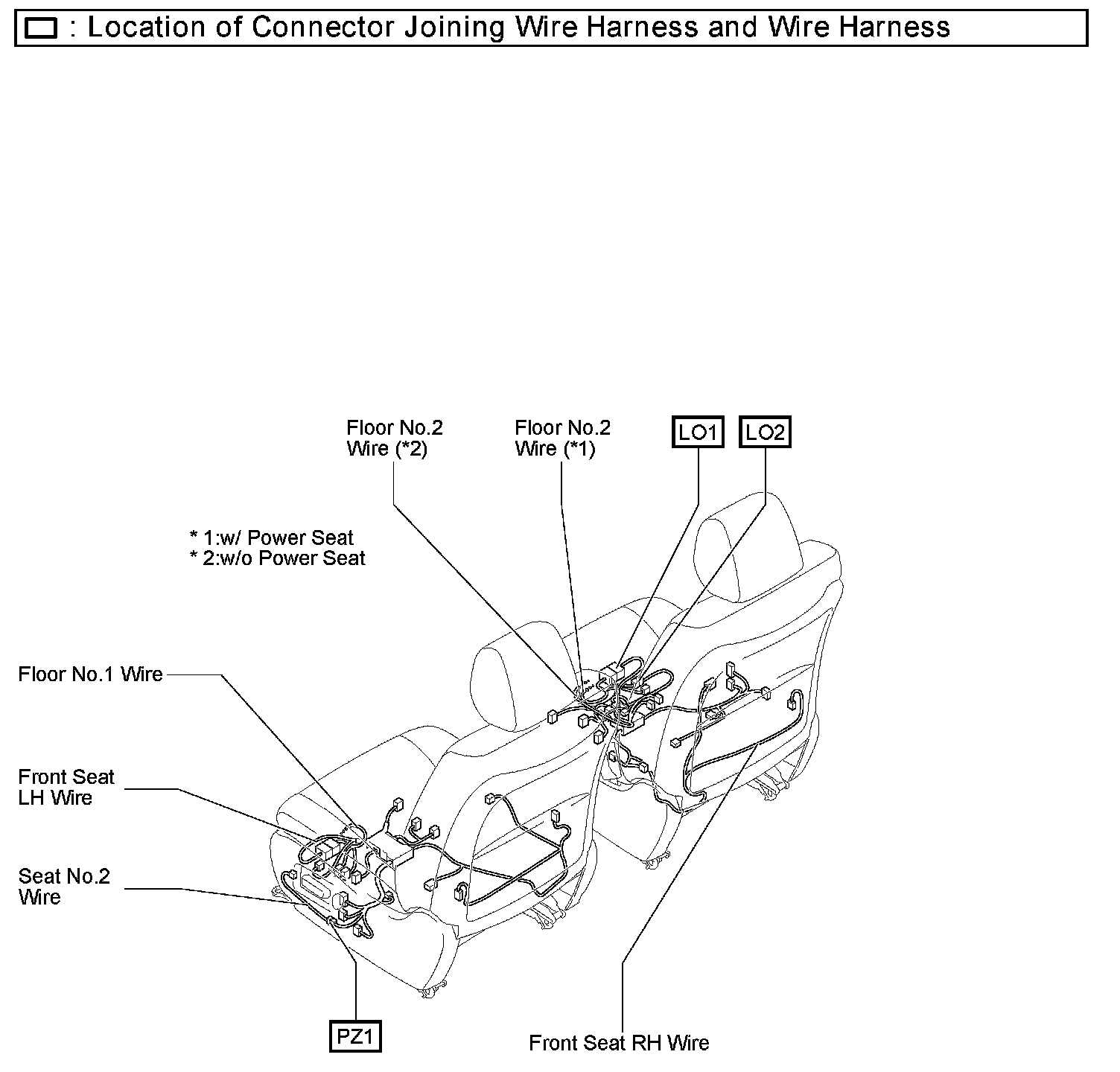 : Location of Connector Joining Wire Harness and Wire Harness

Floor No.2 Wire (*2)

Floor No.2 Wire (*1)

LO1

LO2

* 1:w/ Power Seat
* 2:w/o Power Seat

Floor No.1 Wire

Front Seat LH Wire

Seat No.2 Wire

PZ1

Front Seat RH Wire