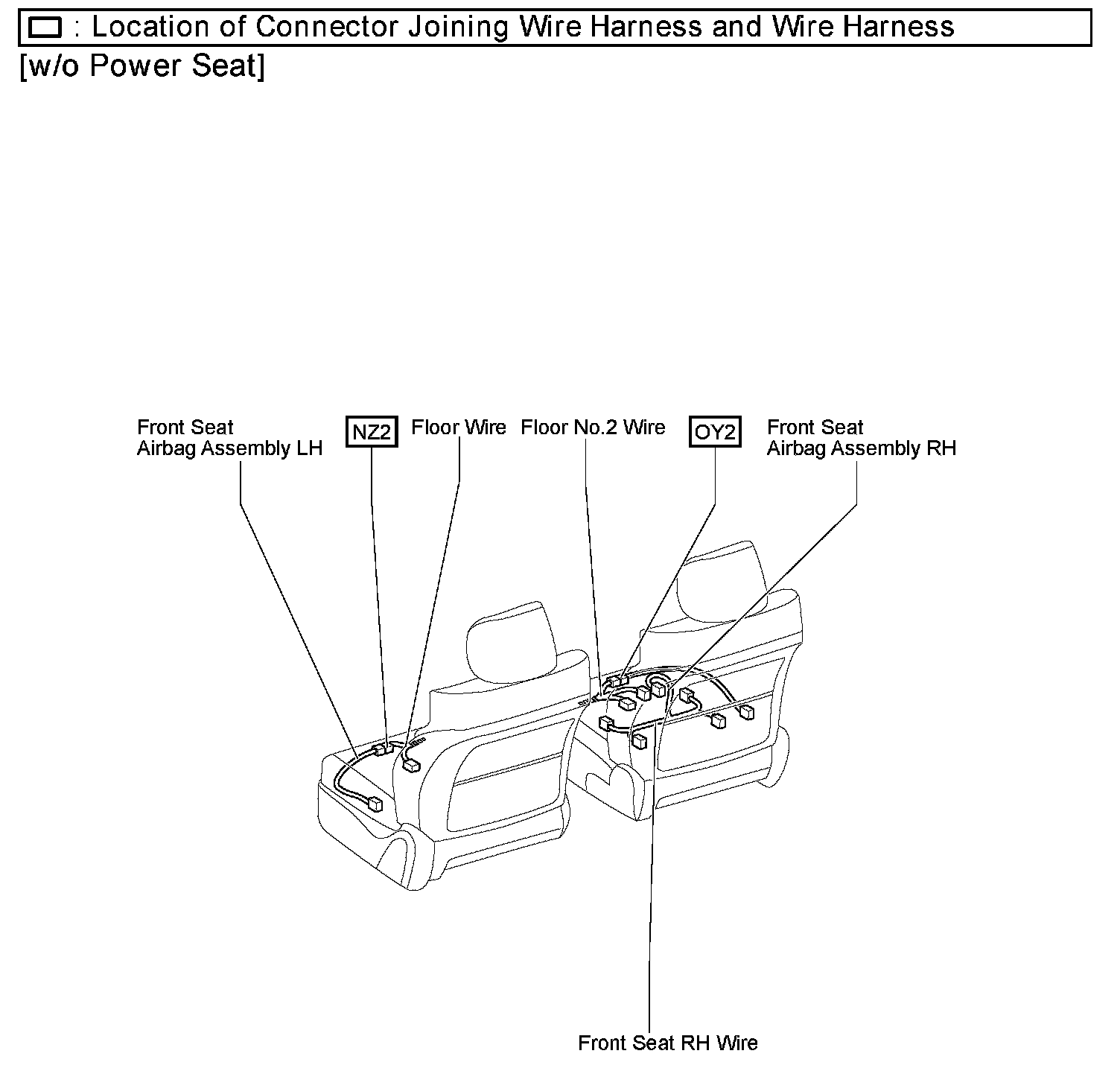 : Location of Connector Joining Wire Harness and Wire Harness

[w/o Power Seat]

Front Seat
Airbag Assembly LH

NZ2

Floor Wire

Floor No.2 Wire

OY2

Front Seat
Airbag Assembly RH

Front Seat RH Wire