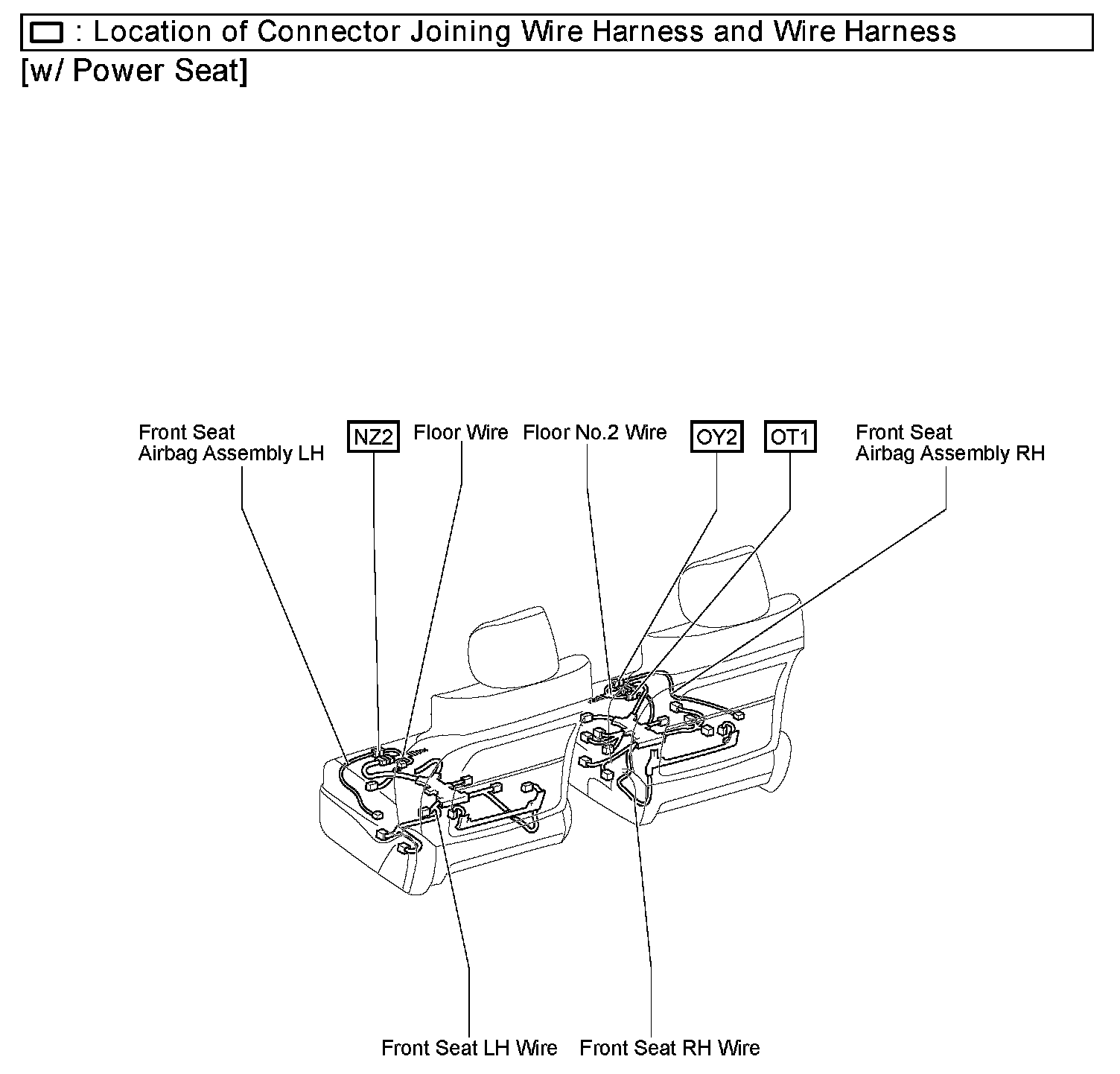 : Location of Connector Joining Wire Harness and Wire Harness

[w/ Power Seat]

Front Seat Airbag Assembly LH

NZ2

Floor Wire

Floor No.2 Wire

OY2

OT1

Front Seat Airbag Assembly RH

Front Seat LH Wire

Front Seat RH Wire