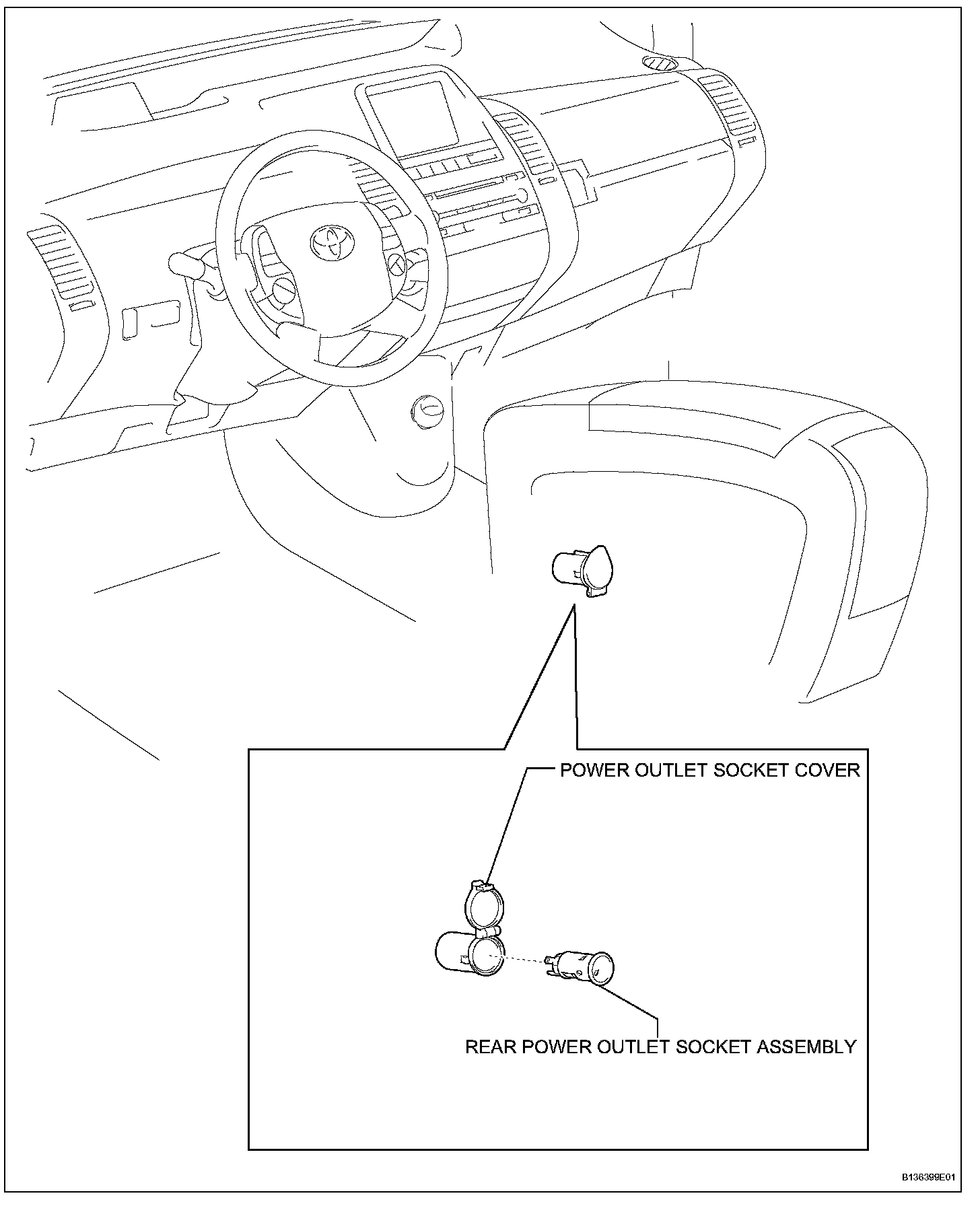 POWER OUTLET SOCKET COVER

REAR POWER OUTLET SOCKET ASSEMBLY

B136399E01