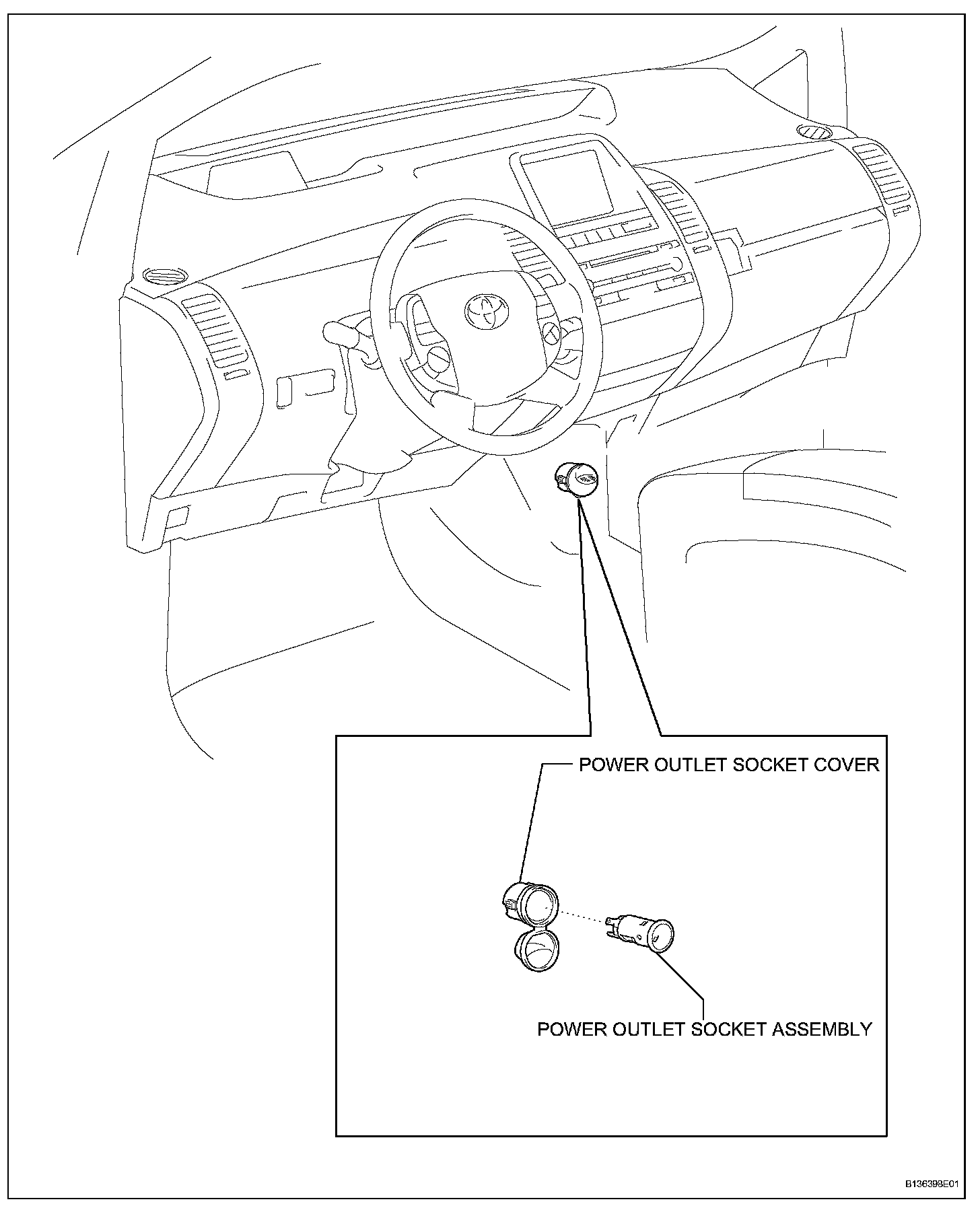 POWER OUTLET SOCKET COVER

POWER OUTLET SOCKET ASSEMBLY

B136398E01