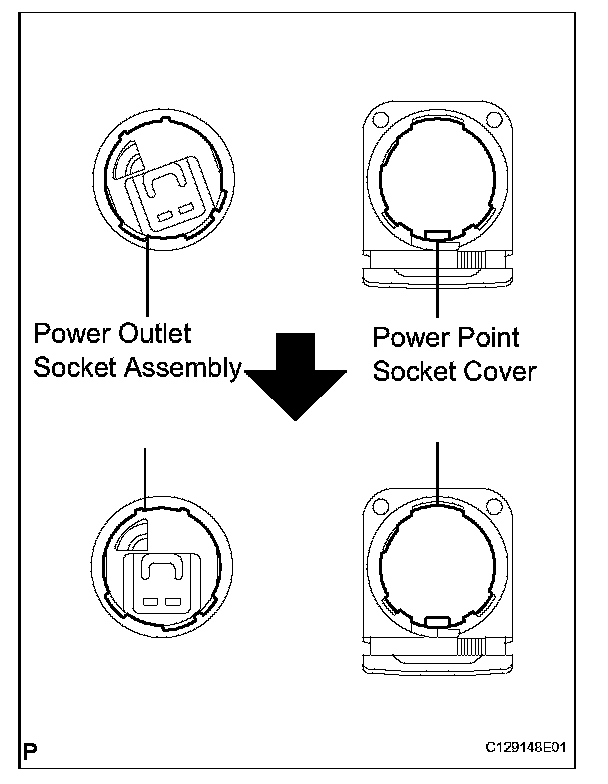 Power Outlet
Socket Assembly

Power Point
Socket Cover

P

C129148E01