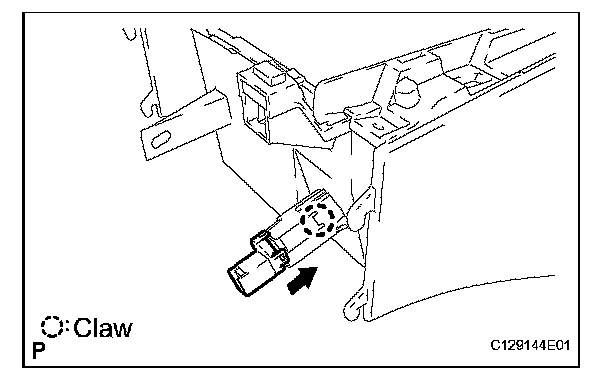 : Claw
P
C129144E01