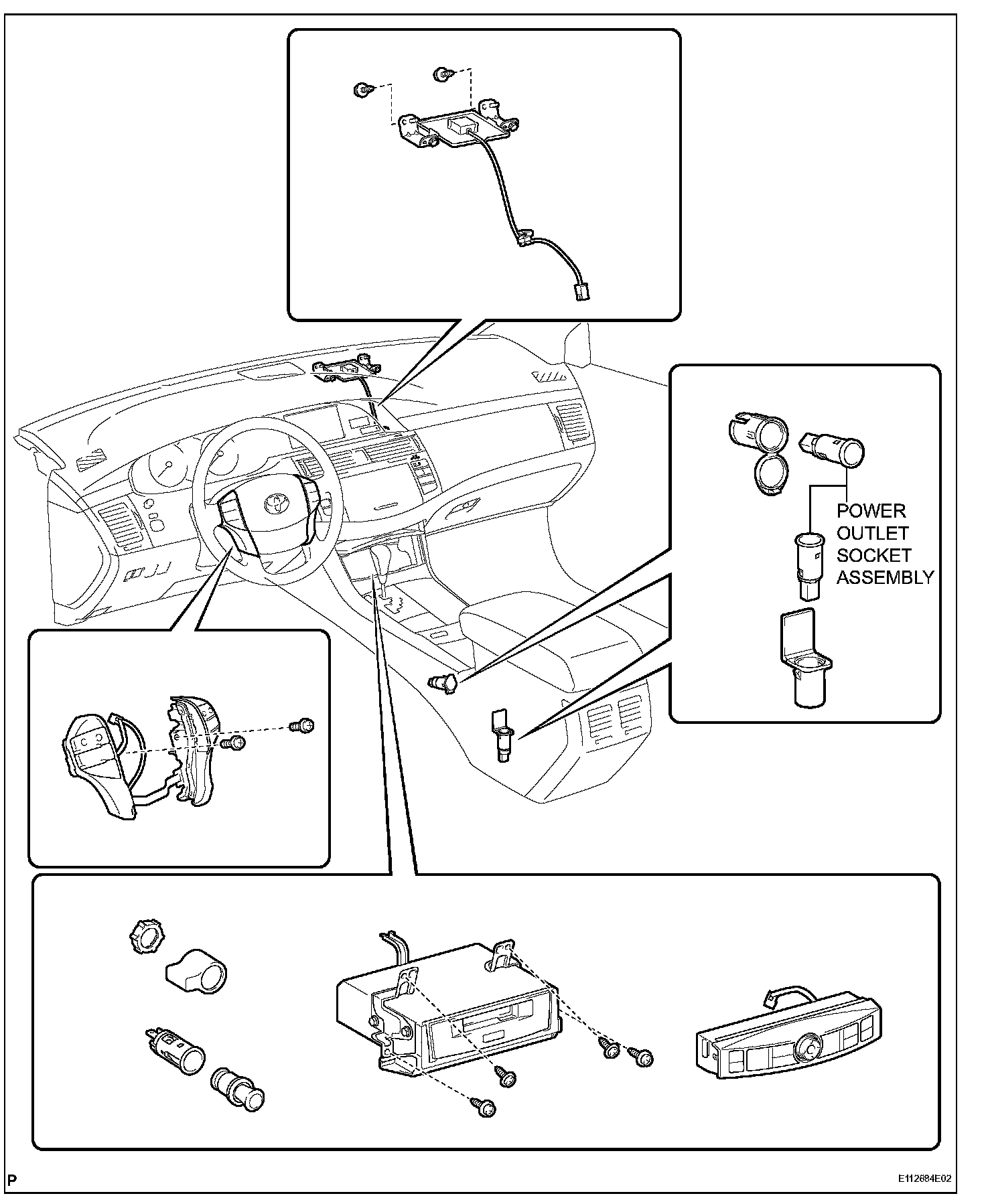 POWER OUTLET SOCKET ASSEMBLY

P

E112684E02