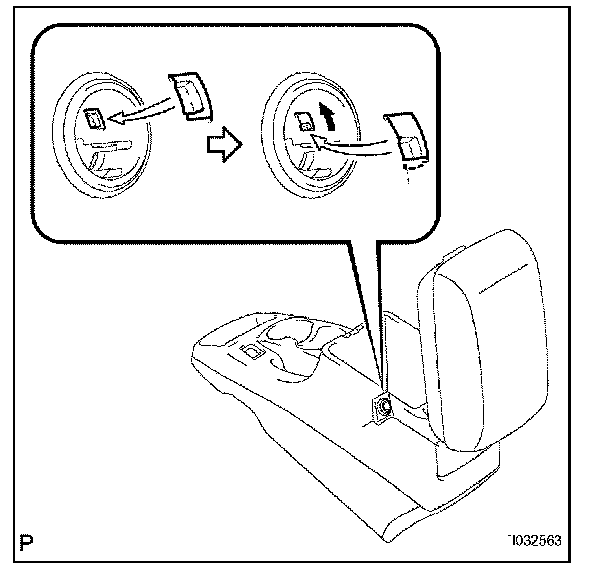 P

I032563