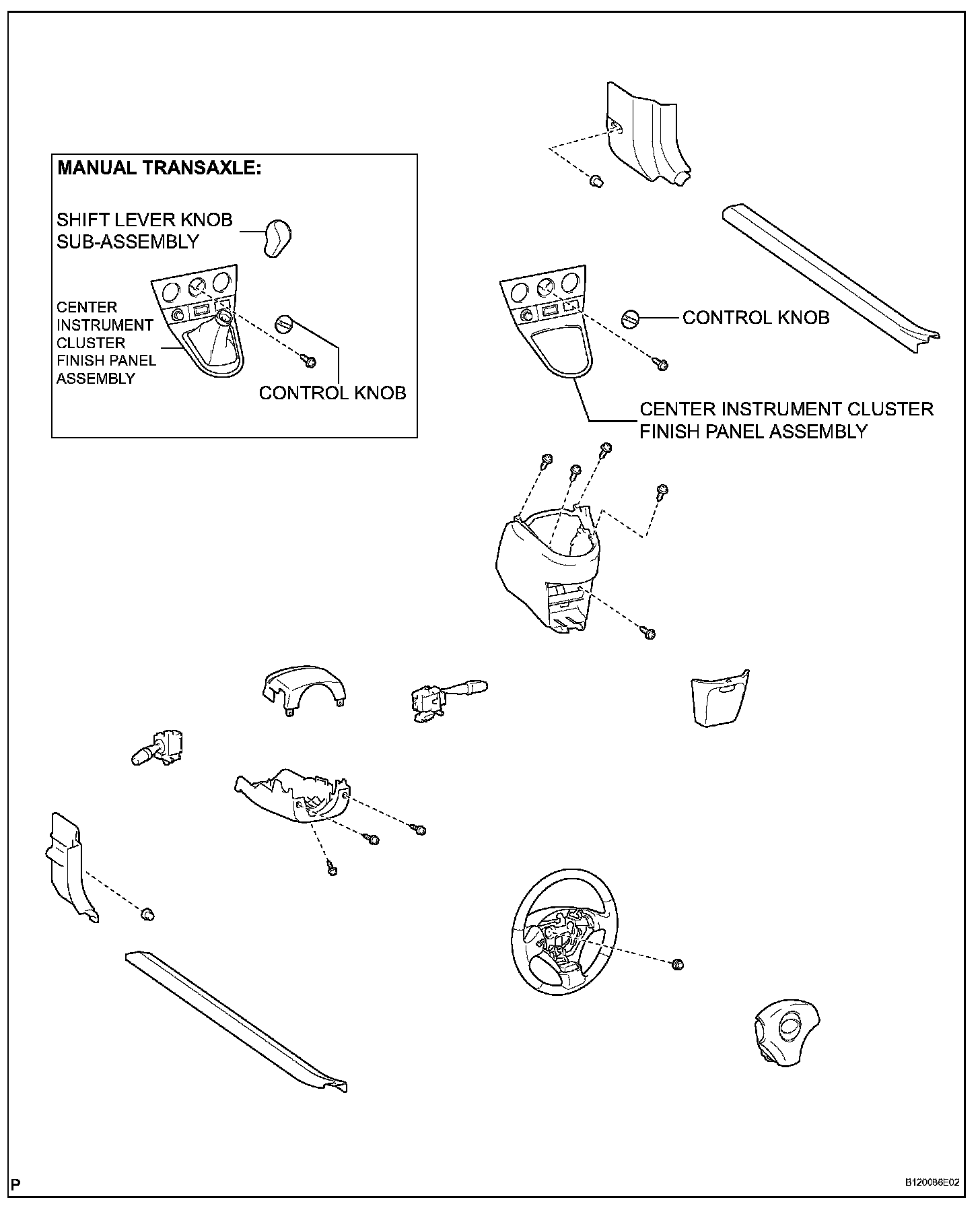 MANUAL TRANSAXLE:

SHIFT LEVER KNOB SUB-ASSEMBLY

CENTER INSTRUMENT CLUSTER FINISH PANEL ASSEMBLY

CONTROL KNOB

CONTROL KNOB

CENTER INSTRUMENT CLUSTER FINISH PANEL ASSEMBLY

P

B120086E02