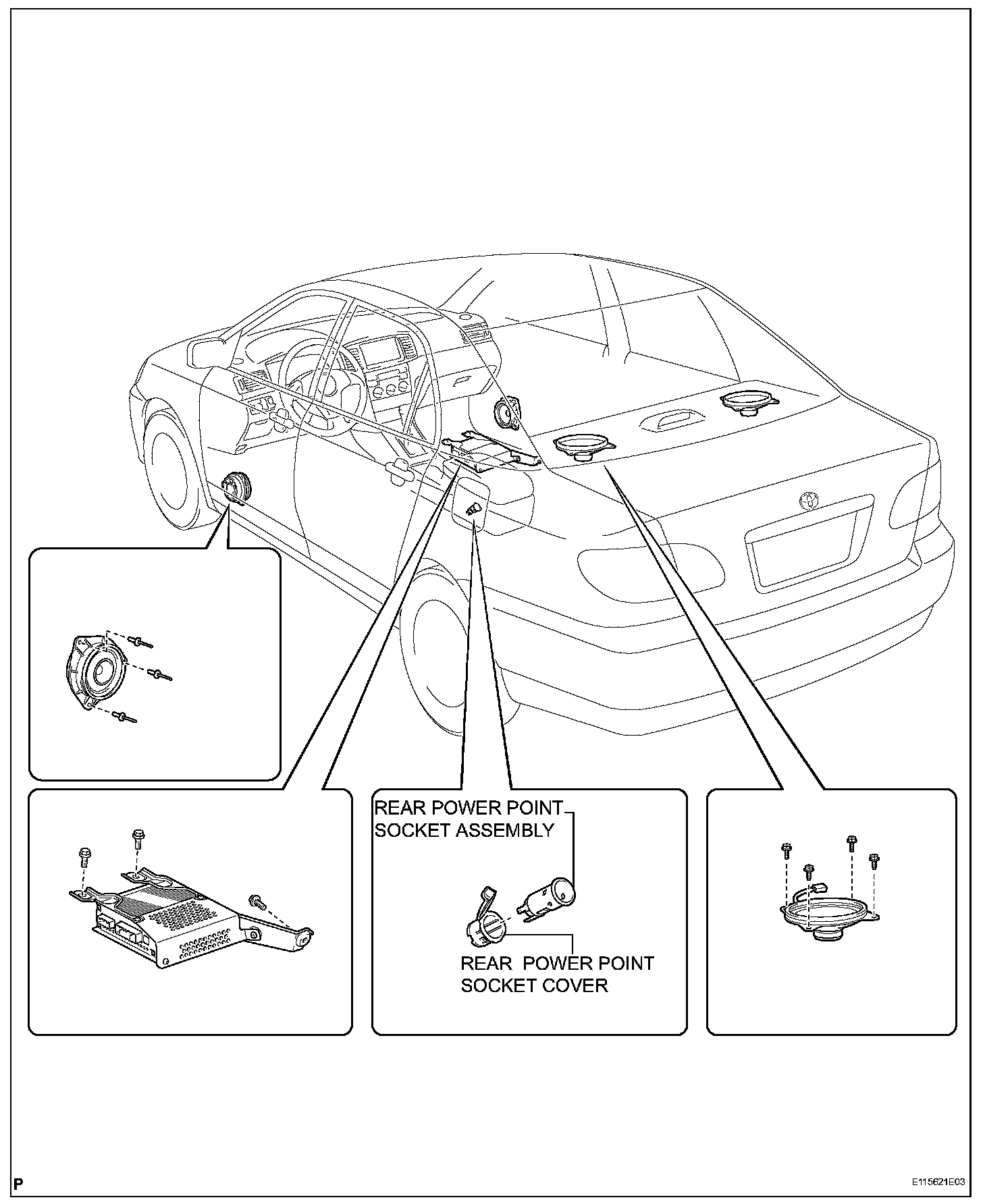 REAR POWER POINT SOCKET ASSEMBLY

REAR POWER POINT SOCKET COVER

P

E115621E03