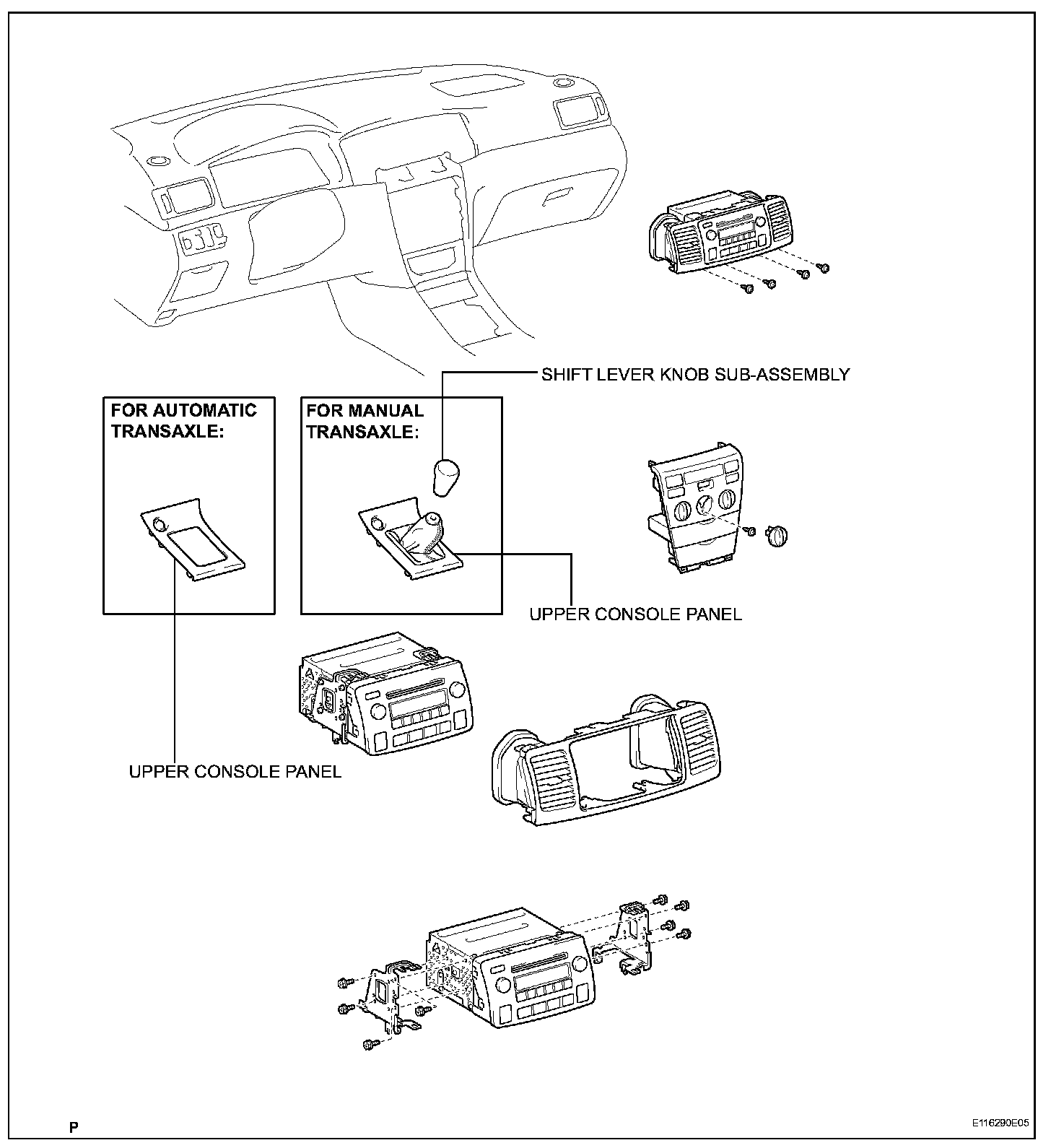 SHIFT LEVER KNOB SUB-ASSEMBLY

FOR AUTOMATIC TRANSAXLE:

FOR MANUAL TRANSAXLE:

UPPER CONSOLE PANEL

UPPER CONSOLE PANEL

P

E116290E05