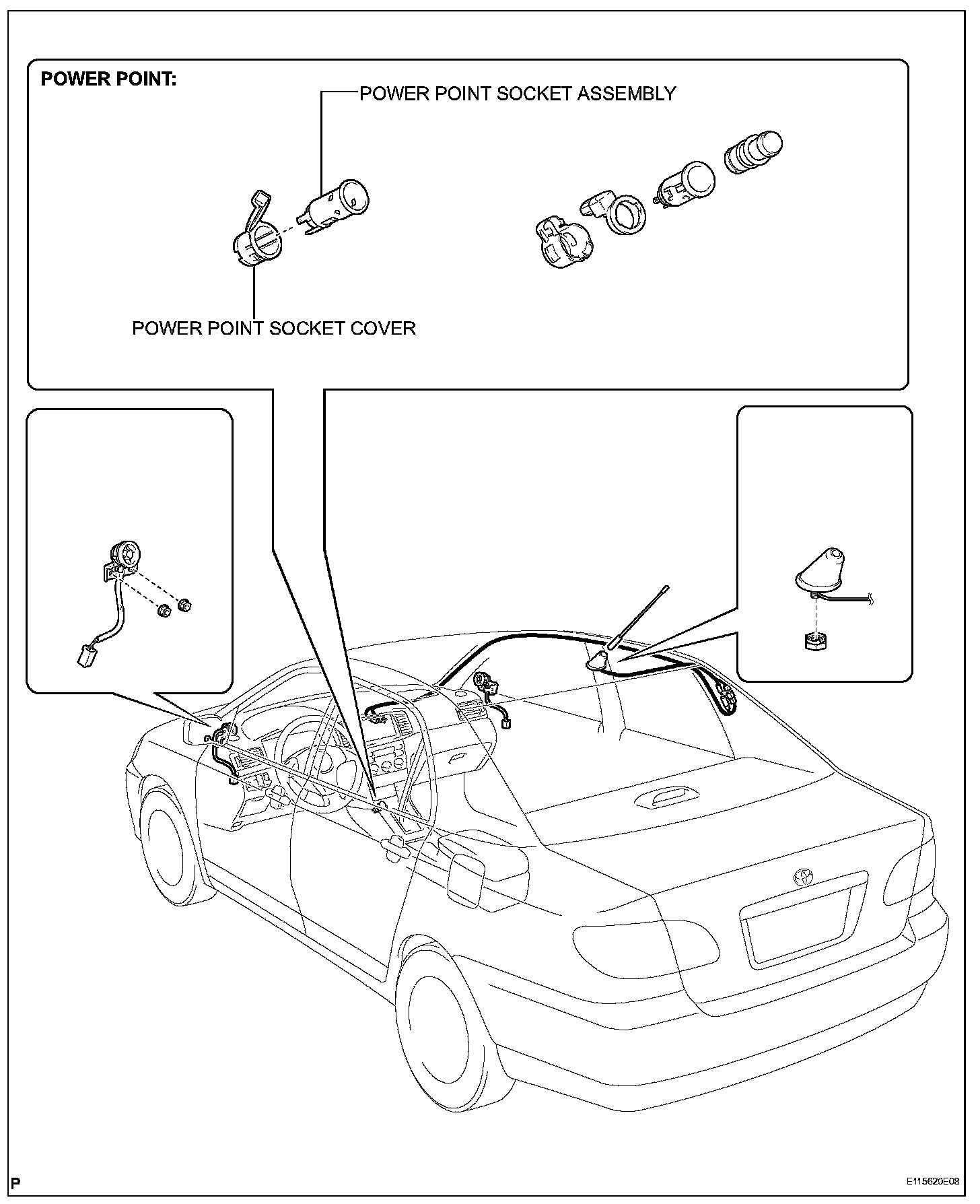 POWER POINT:

POWER POINT SOCKET ASSEMBLY

POWER POINT SOCKET COVER

P

E115620E08