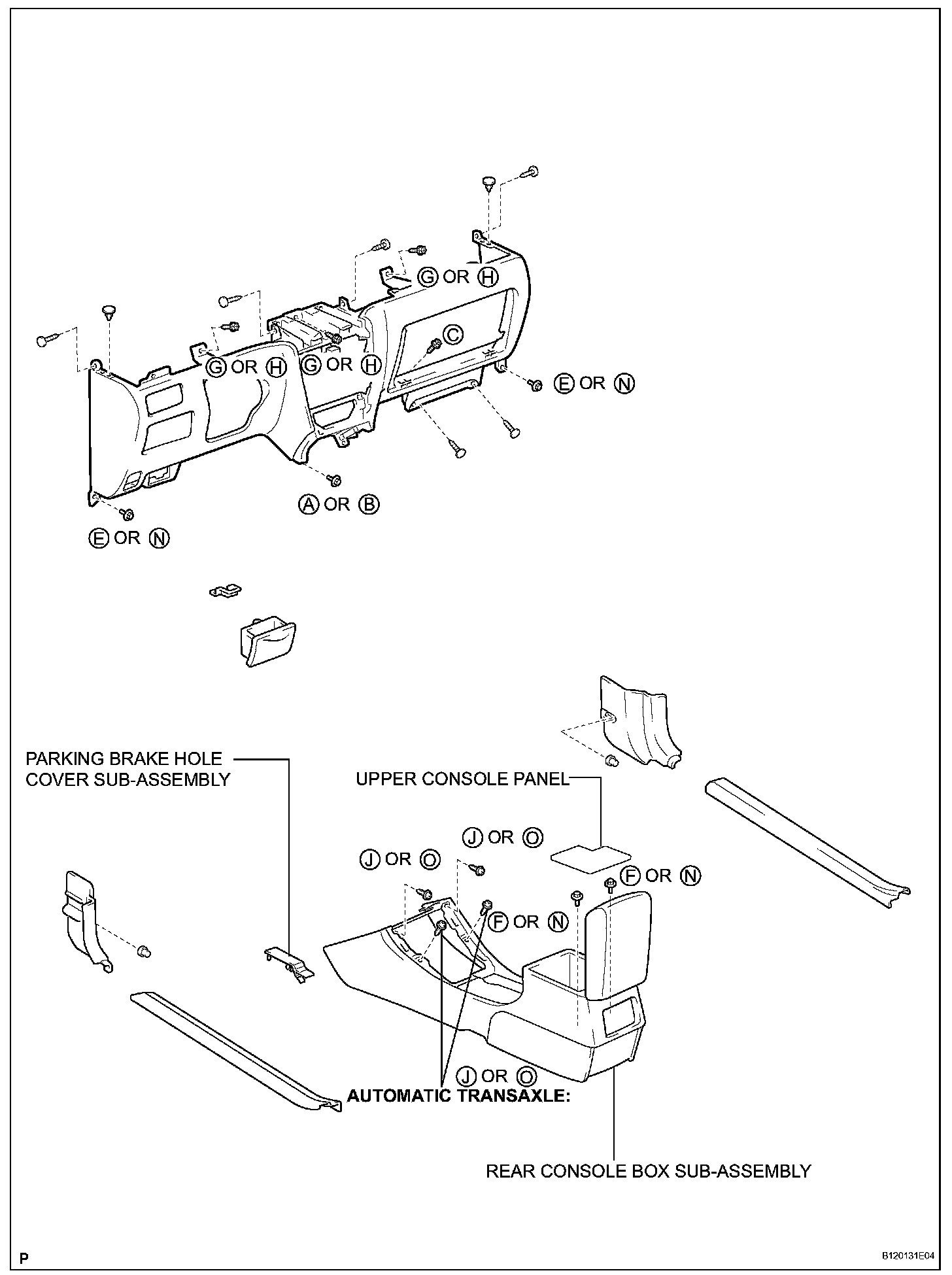 G OR H

C

G OR H

G OR H

E OR N

A OR B

E OR N

PARKING BRAKE HOLE COVER SUB-ASSEMBLY

UPPER CONSOLE PANEL

J OR O

J OR O

F OR N

F OR N

J OR O

AUTOMATIC TRANSAXLE:

REAR CONSOLE BOX SUB-ASSEMBLY

P

B120131E04