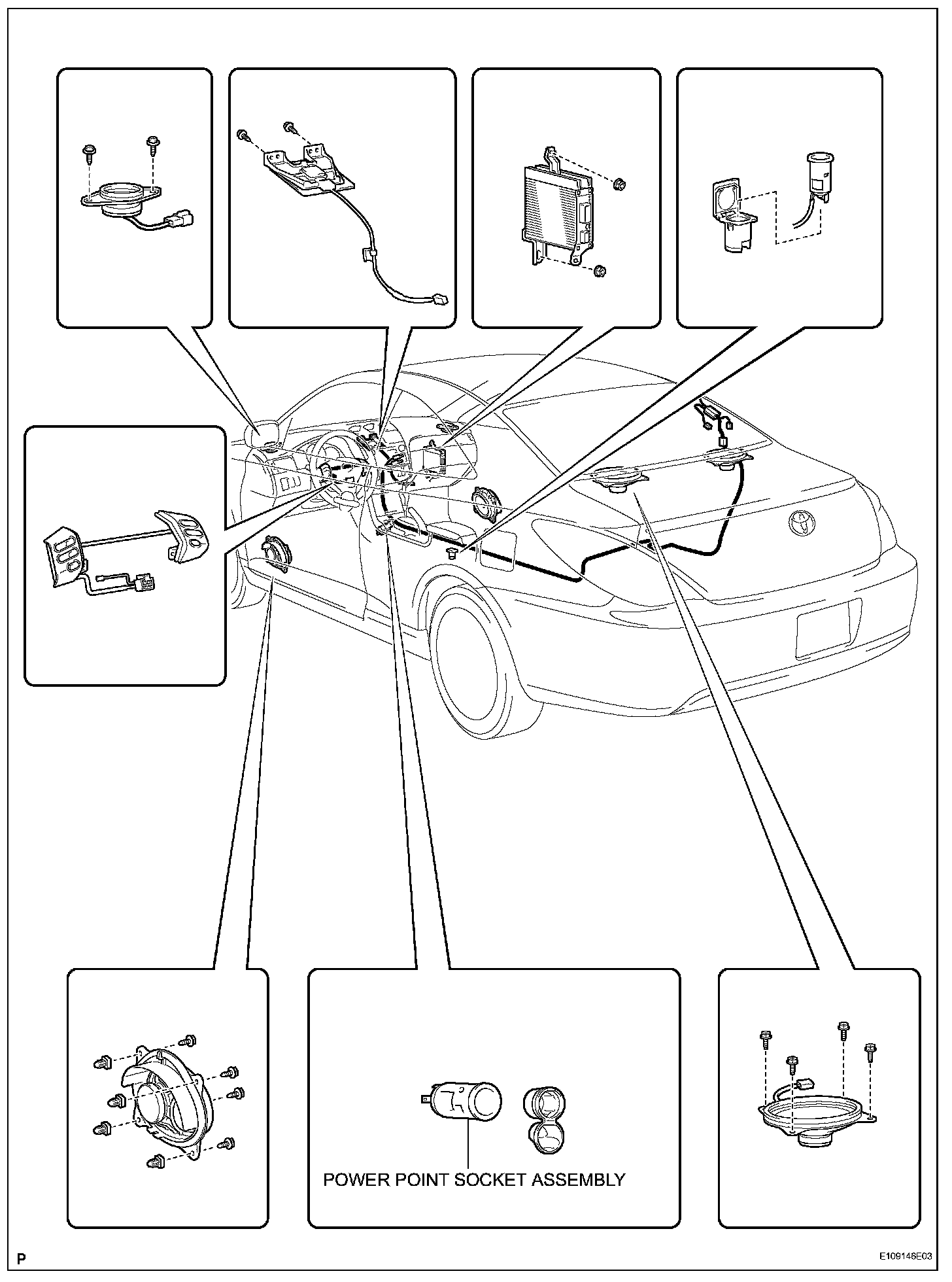 POWER POINT SOCKET ASSEMBLY

P

E109146E03