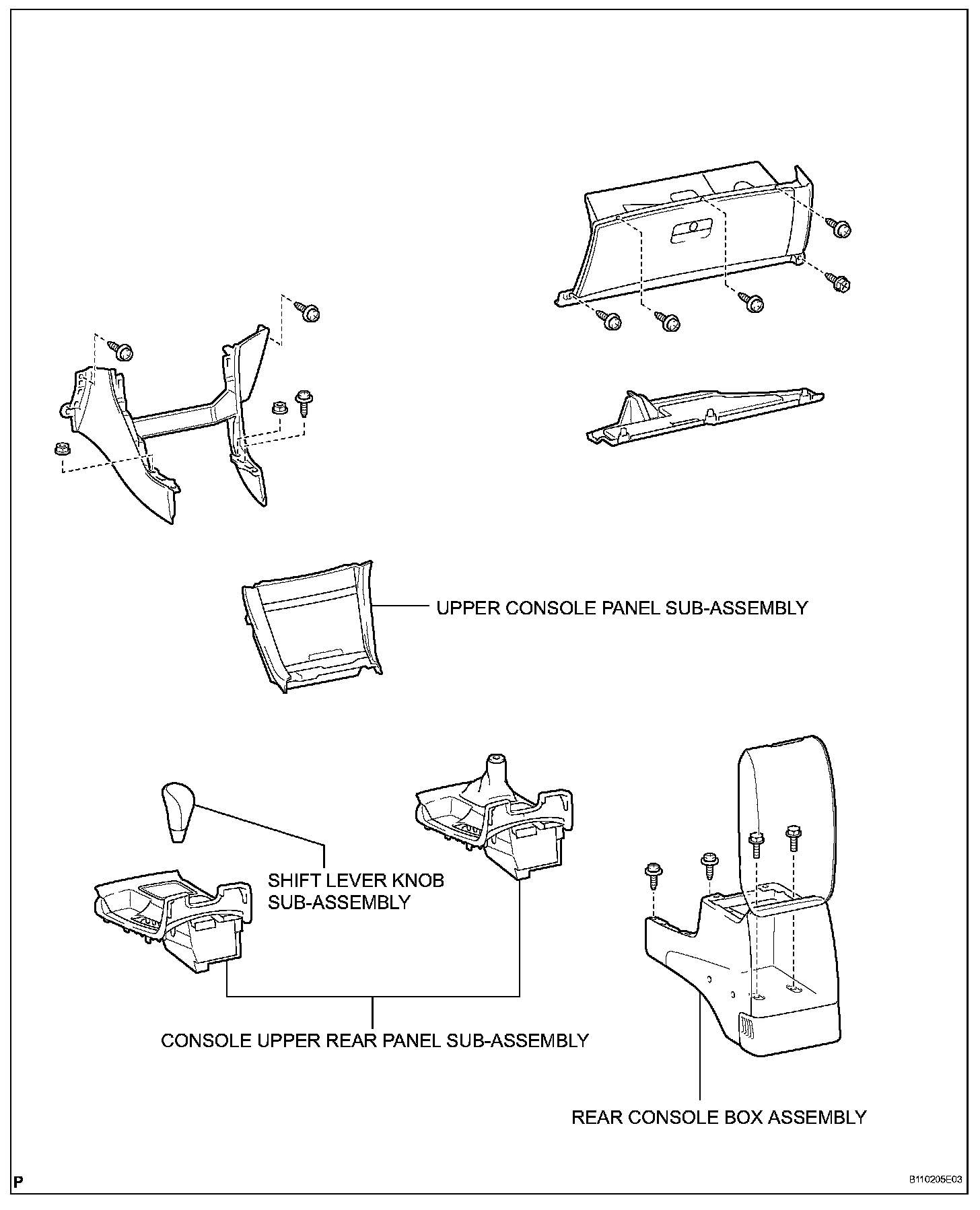 UPPER CONSOLE PANEL SUB-ASSEMBLY

SHIFT LEVER KNOB SUB-ASSEMBLY

CONSOLE UPPER REAR PANEL SUB-ASSEMBLY

REAR CONSOLE BOX ASSEMBLY

P

B110205E03