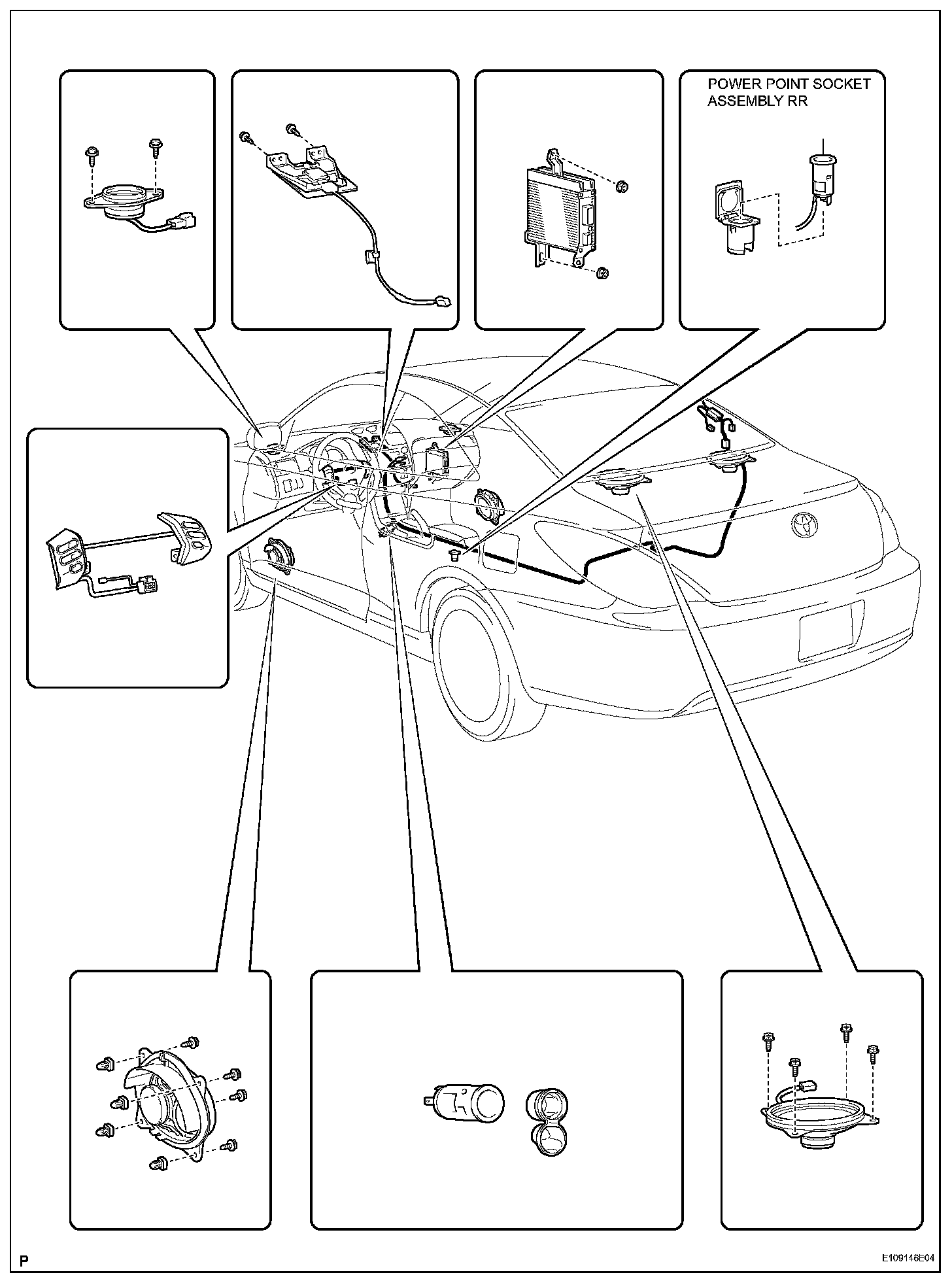 POWER POINT SOCKET ASSEMBLY RR

P

E109146E04