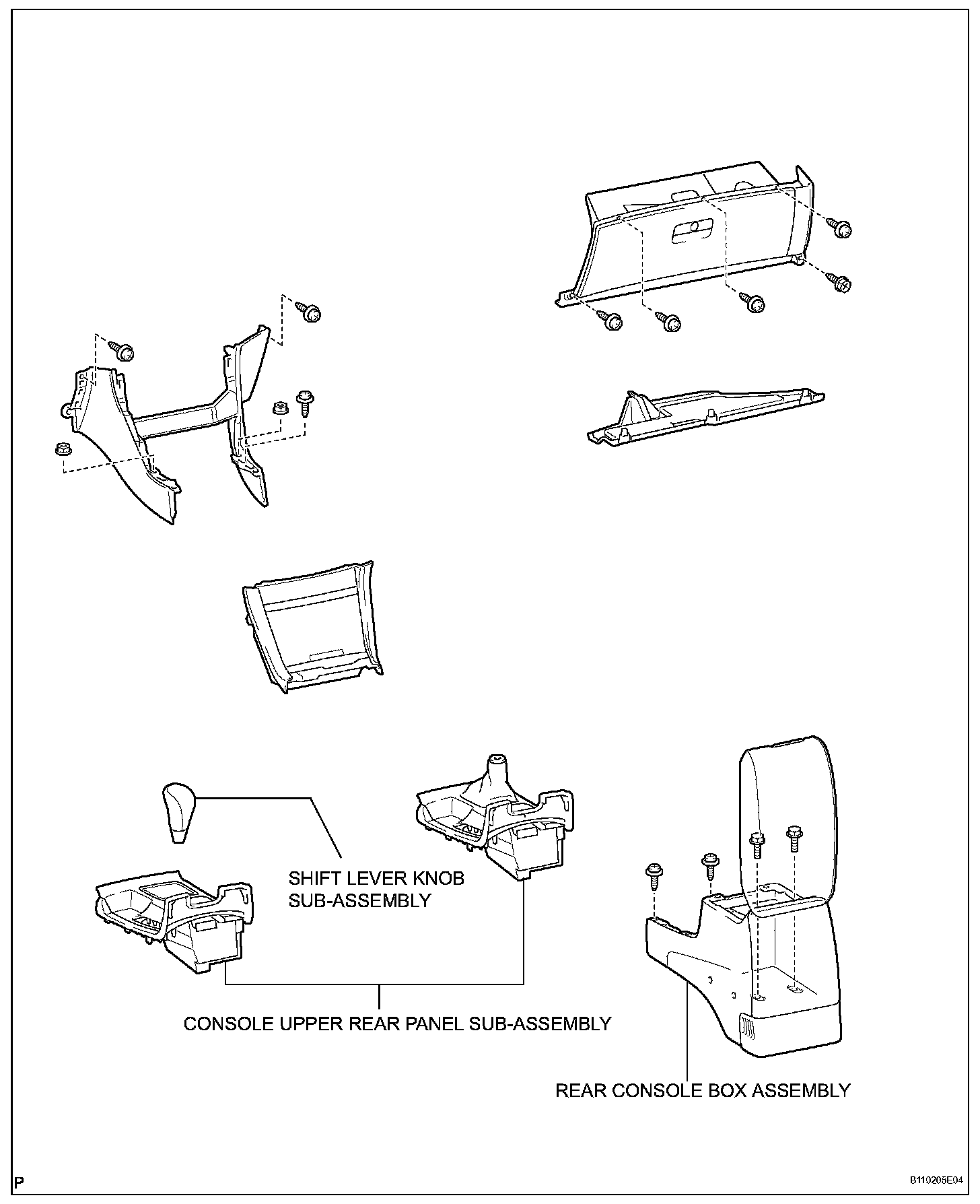 SHIFT LEVER KNOB SUB-ASSEMBLY

CONSOLE UPPER REAR PANEL SUB-ASSEMBLY

REAR CONSOLE BOX ASSEMBLY

P

B110205E04