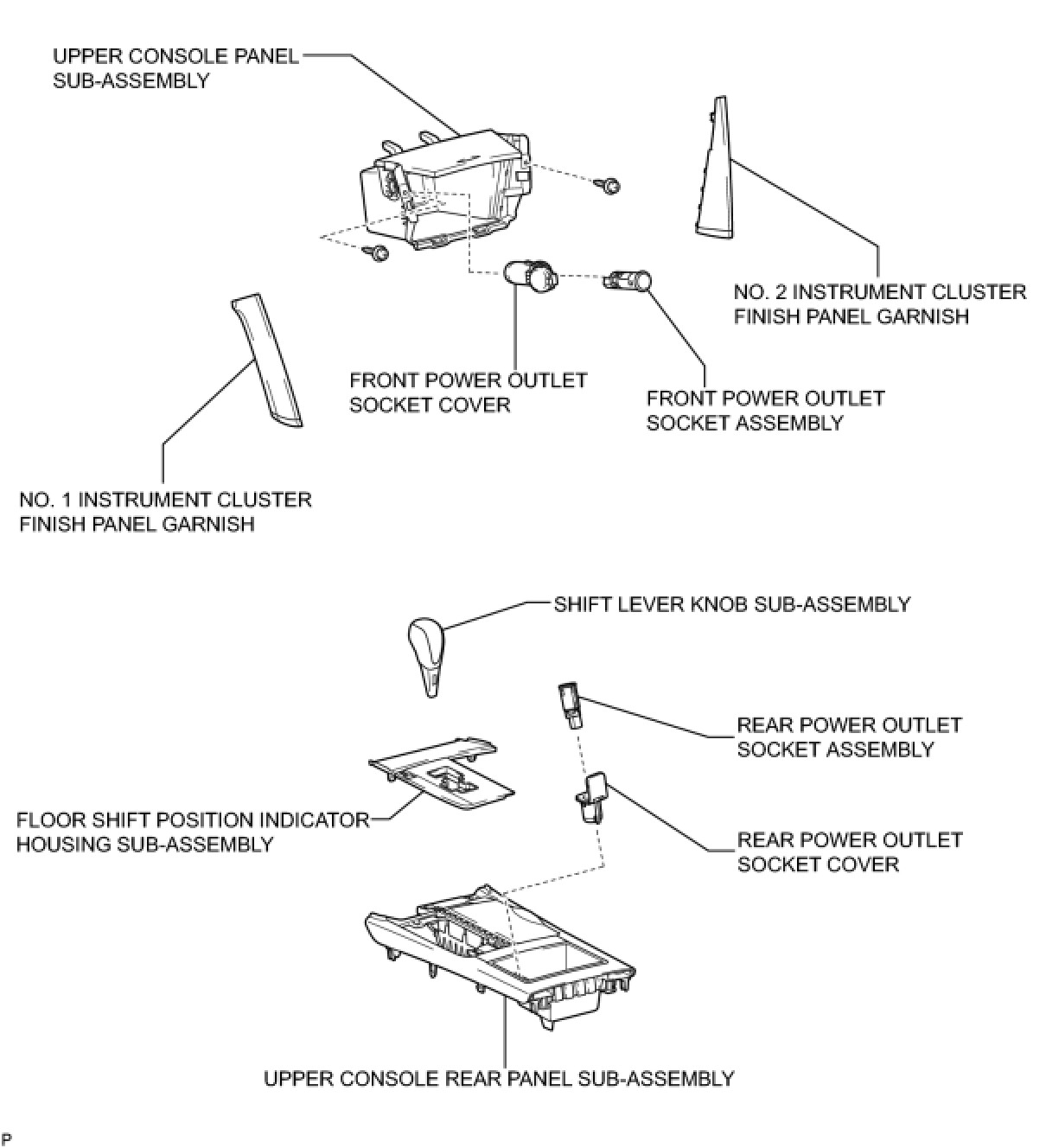 UPPER CONSOLE PANEL SUB-ASSEMBLY

NO. 2 INSTRUMENT CLUSTER FINISH PANEL GARNISH

FRONT POWER OUTLET SOCKET COVER

FRONT POWER OUTLET SOCKET ASSEMBLY

NO. 1 INSTRUMENT CLUSTER FINISH PANEL GARNISH

SHIFT LEVER KNOB SUB-ASSEMBLY

REAR POWER OUTLET SOCKET ASSEMBLY

FLOOR SHIFT POSITION INDICATOR HOUSING SUB-ASSEMBLY

REAR POWER OUTLET SOCKET COVER

UPPER CONSOLE REAR PANEL SUB-ASSEMBLY

P