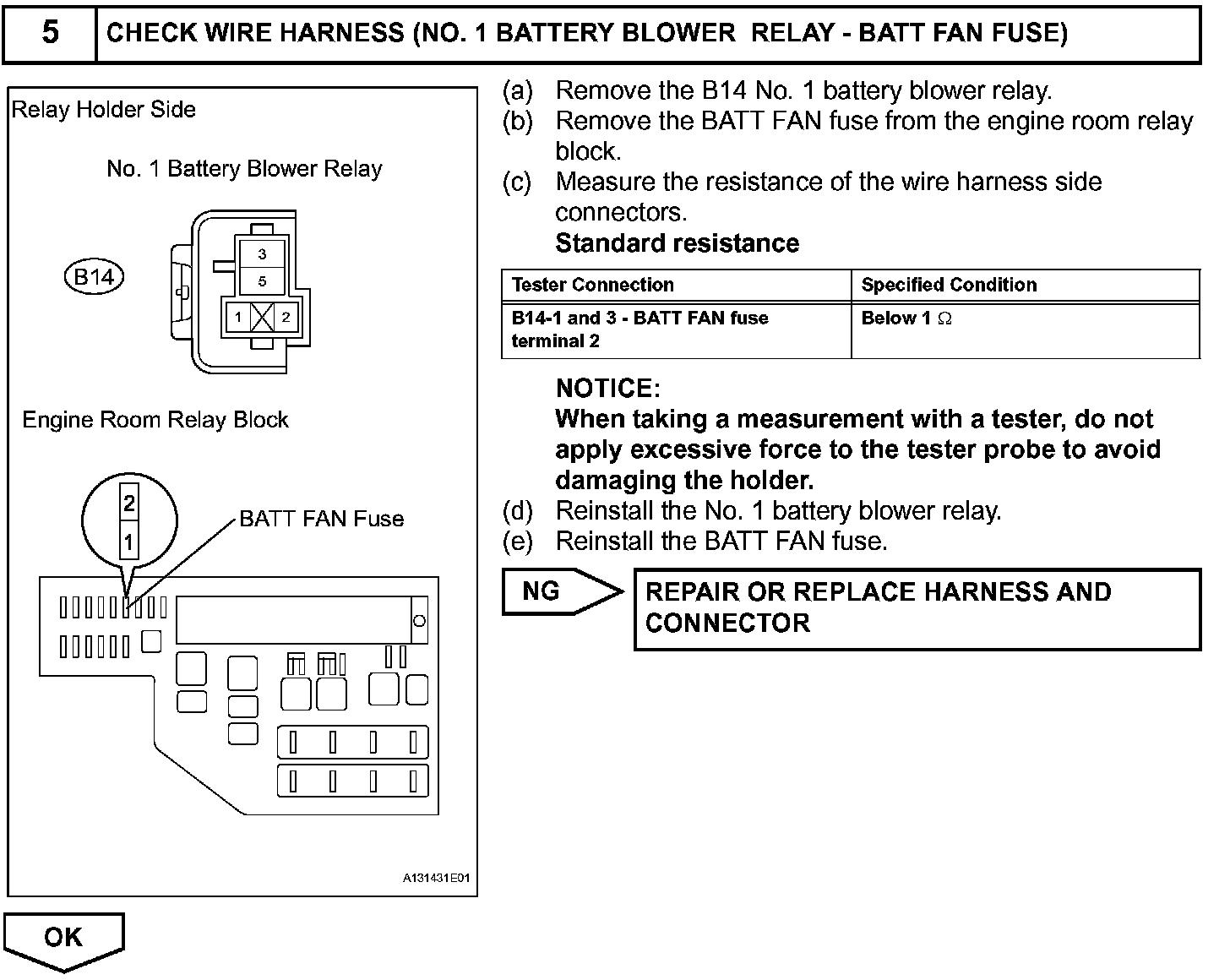 5 CHECK WIRE HARNESS (NO. 1 BATTERY BLOWER RELAY - BATT FAN FUSE)

Relay Holder Side

No. 1 Battery Blower Relay

B14

3
5
1 2

Engine Room Relay Block

2
1

BATT FAN Fuse

A131431E01

(a) Remove the B14 No. 1 battery blower relay.
(b) Remove the BATT FAN fuse from the engine room relay block.
(c) Measure the resistance of the wire harness side connectors.
Standard resistance

| Tester Connection | Specified Condition |
|---|---|
| B14-1 and 3 - BATT FAN fuse terminal 2 | Below 1 $\Omega$ |

NOTICE:
When taking a measurement with a tester, do not apply excessive force to the tester probe to avoid damaging the holder.
(d) Reinstall the No. 1 battery blower relay.
(e) Reinstall the BATT FAN fuse.

NG

REPAIR OR REPLACE HARNESS AND CONNECTOR

OK