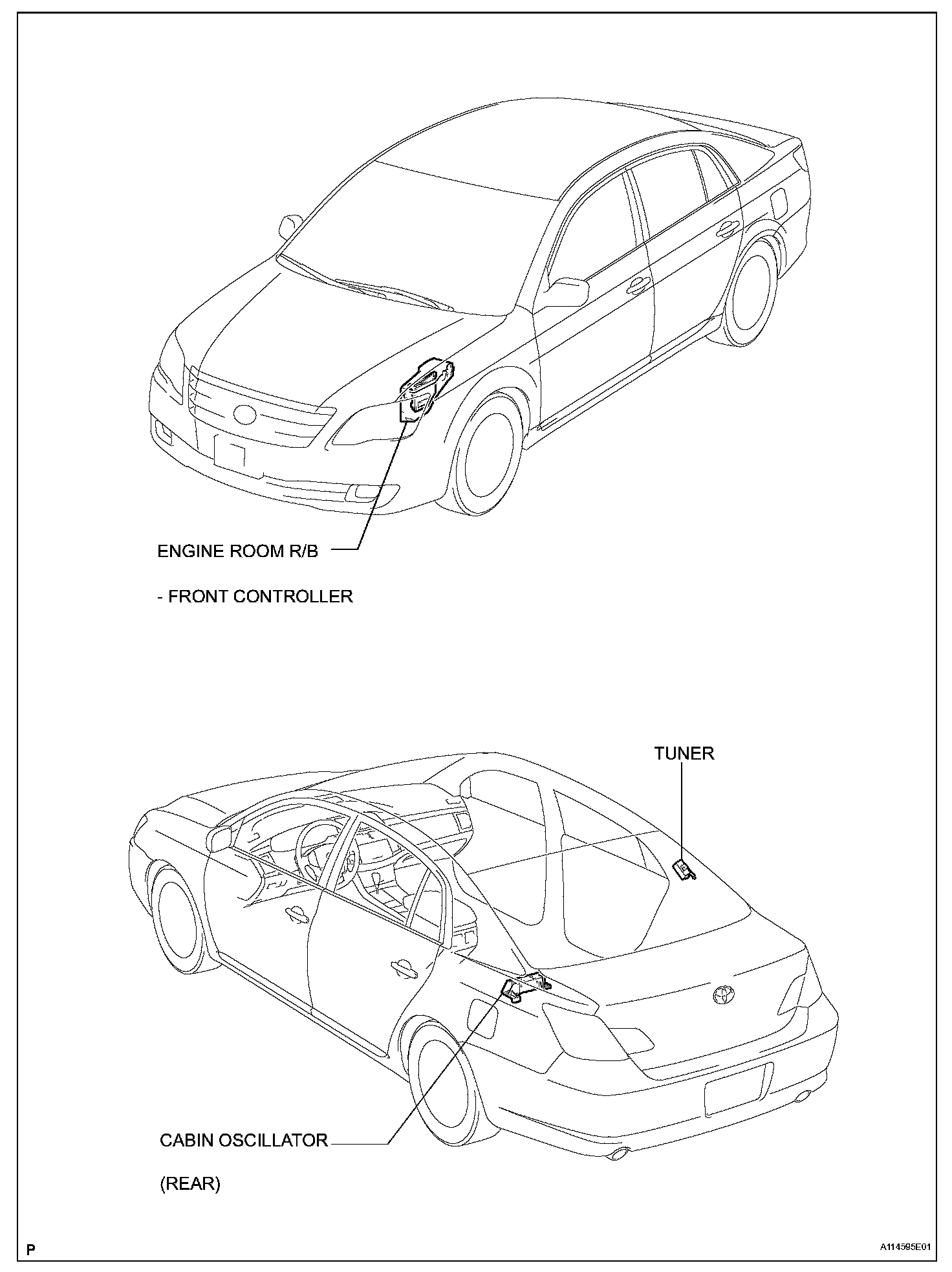 ENGINE ROOM R/B

- FRONT CONTROLLER

TUNER

CABIN OSCILLATOR

(REAR)

P

A114585E01