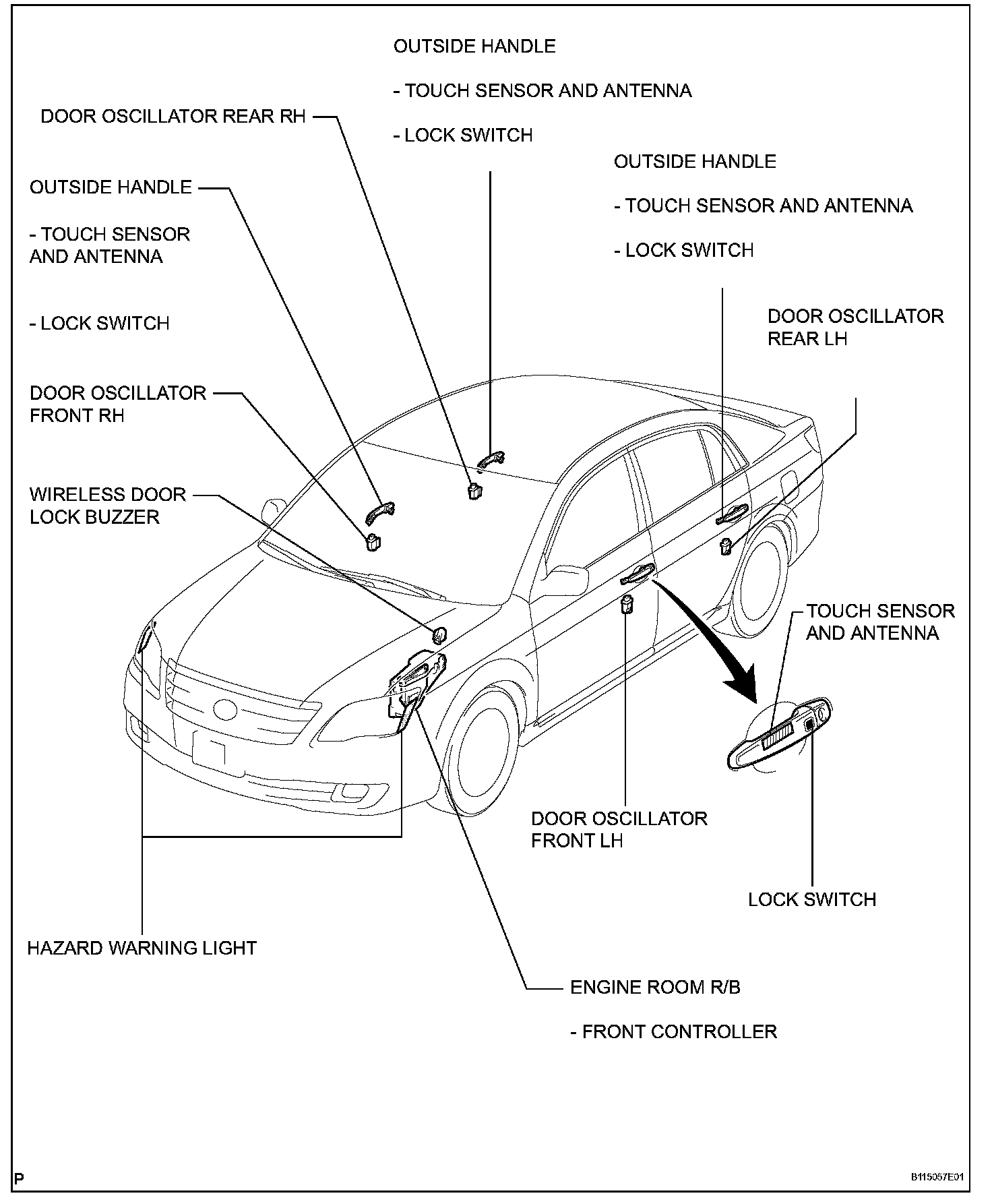 OUTSIDE HANDLE

- TOUCH SENSOR AND ANTENNA

- LOCK SWITCH

DOOR OSCILLATOR REAR RH

OUTSIDE HANDLE

- TOUCH SENSOR AND ANTENNA

- LOCK SWITCH

OUTSIDE HANDLE

- TOUCH SENSOR AND ANTENNA

- LOCK SWITCH

DOOR OSCILLATOR REAR LH

DOOR OSCILLATOR FRONT RH

WIRELESS DOOR LOCK BUZZER

TOUCH SENSOR AND ANTENNA

DOOR OSCILLATOR FRONT LH

LOCK SWITCH

HAZARD WARNING LIGHT

ENGINE ROOM R/B

- FRONT CONTROLLER

P

B115057E01