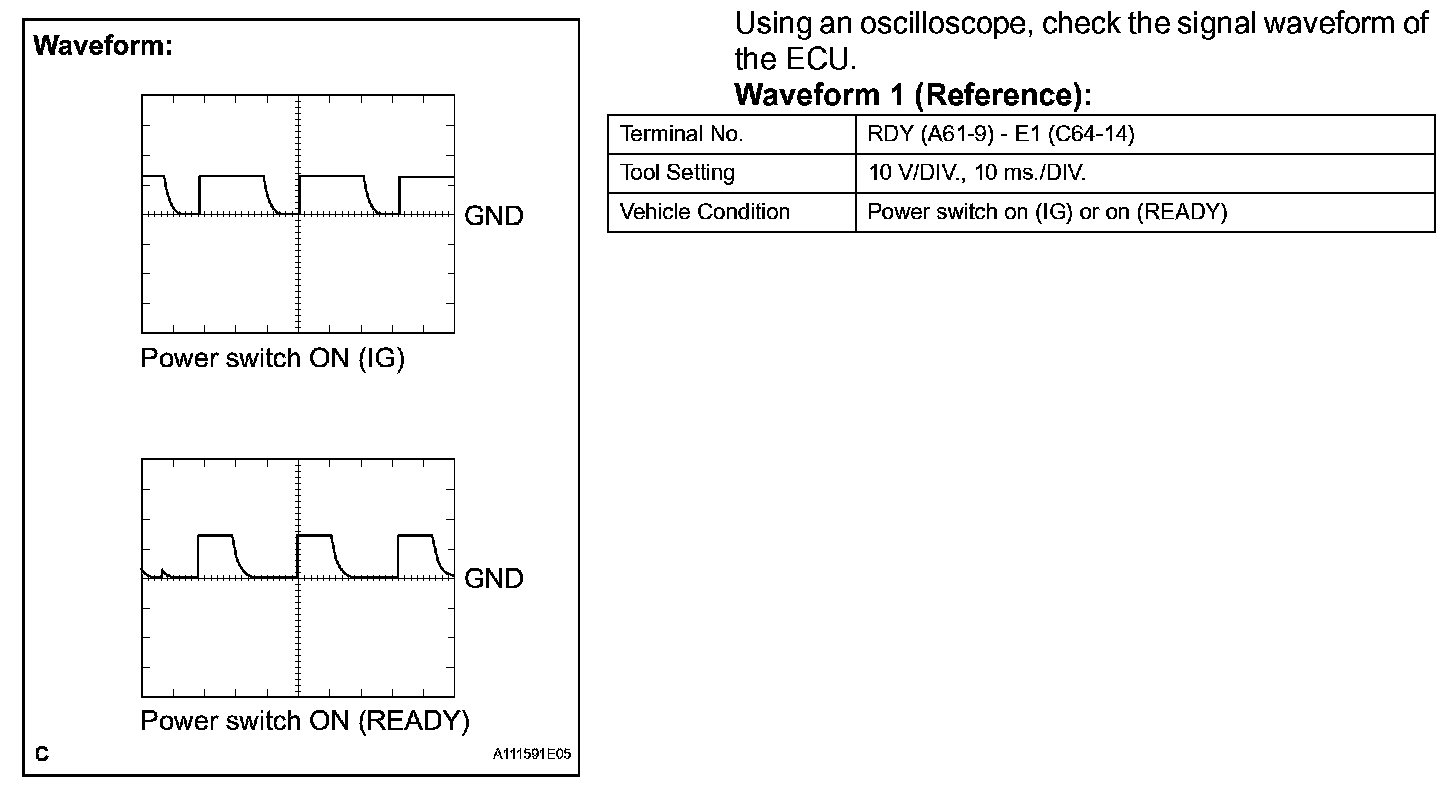 Waveform:

GND

Power switch ON (IG)

GND

Power switch ON (READY)

C

A111591E05

Using an oscilloscope, check the signal waveform of the ECU.

Waveform 1 (Reference):

| Terminal No. | RDY (A61-9) - E1 (C64-14) |
|---|---|
| Tool Setting | 10 V/DIV., 10 ms./DIV. |
| Vehicle Condition | Power switch on (IG) or on (READY) |